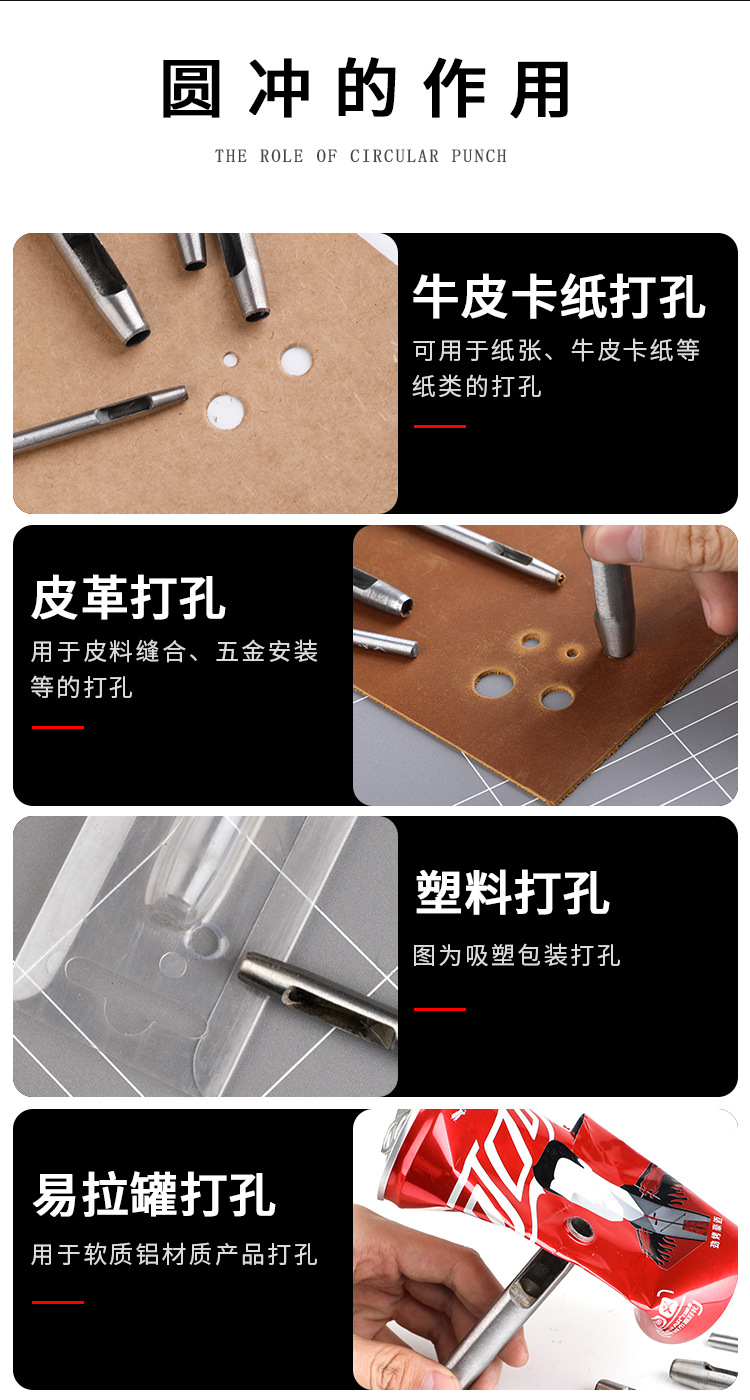 圆冲的作用

THE ROLE OF CIRCULAR PUNCH

牛皮卡纸打孔

可用于纸张、牛皮卡纸等纸类的打孔

皮革打孔

用于皮料缝合、五金安装等的打孔

塑料打孔

图为吸塑包装打孔

易拉罐打孔

用于软质铝材质产品打孔