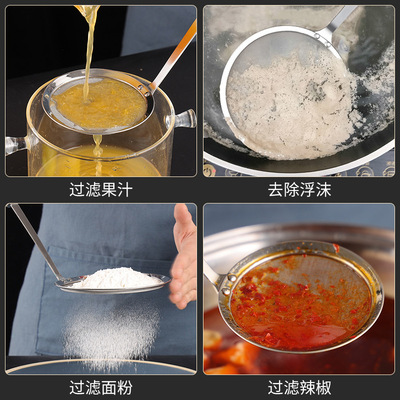 过滤果汁

去除浮沫

过滤面粉

过滤辣椒