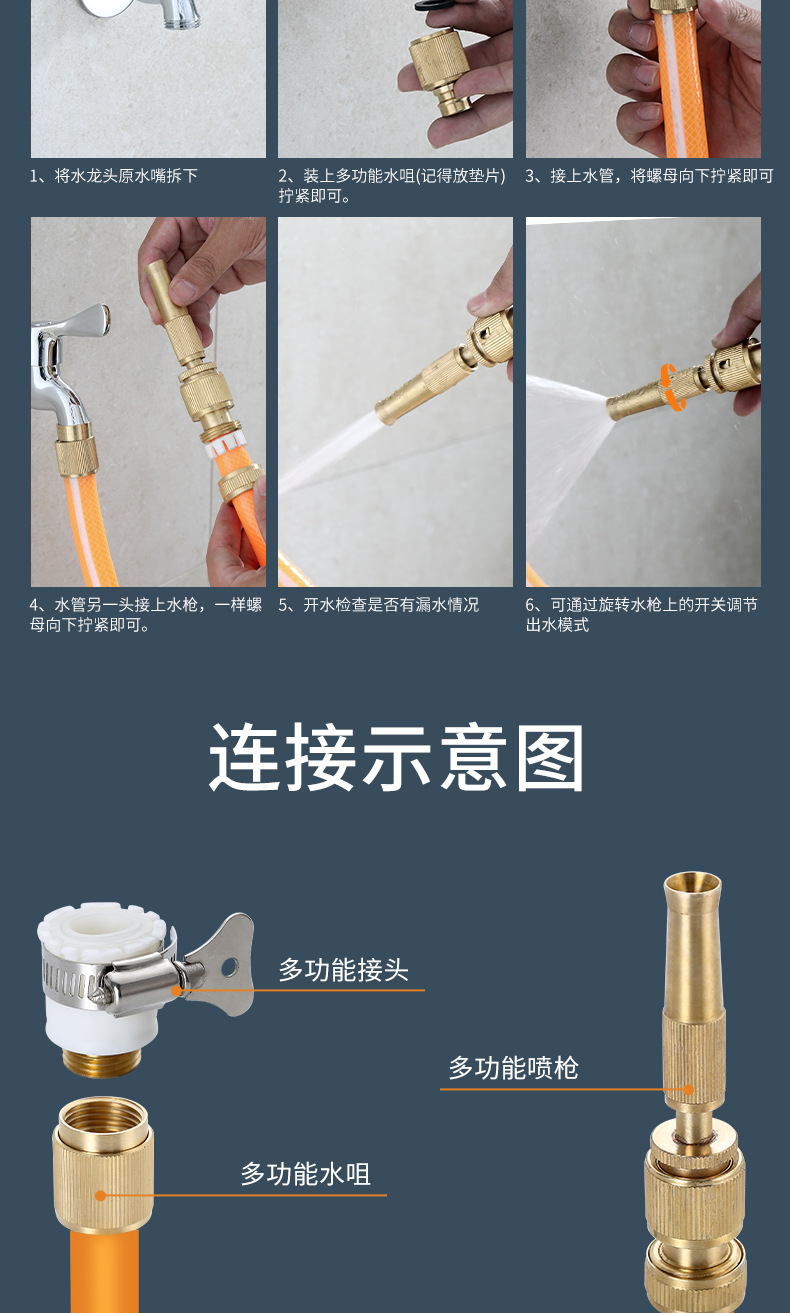 1、将水龙头原水嘴拆下

2、装上多功能水咀(记得放垫片)拧紧即可。

3、接上水管，将螺母向下拧紧即可

4、水管另一头接上水枪，一样螺母向下拧紧即可。

5、开水检查是否有漏水情况

6、可通过旋转水枪上的开关调节出水模式

连接示意图

多功能接头

多功能喷枪

多功能水咀