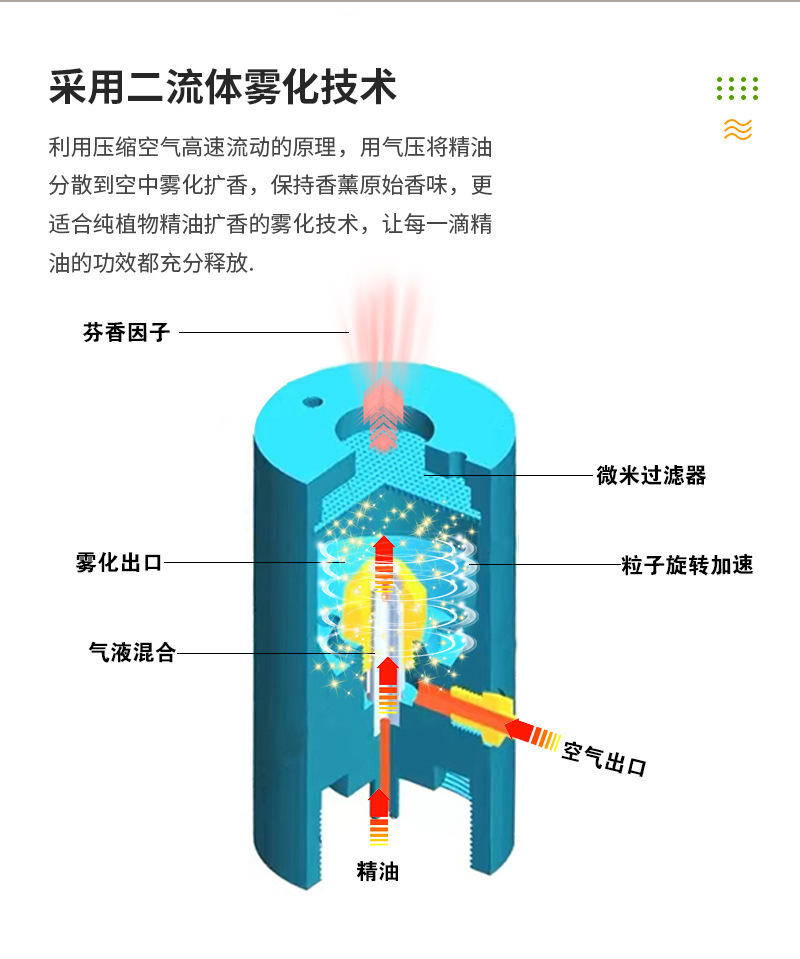 采用二流体雾化技术

利用压缩空气高速流动的原理，用气压将精油分散到空中雾化扩香，保持香薰原始香味，更适合纯植物精油扩香的雾化技术，让每一滴精油的功效都充分释放.

芬香因子

微米过滤器

雾化出口

粒子旋转加速

气液混合

空气出口

精油