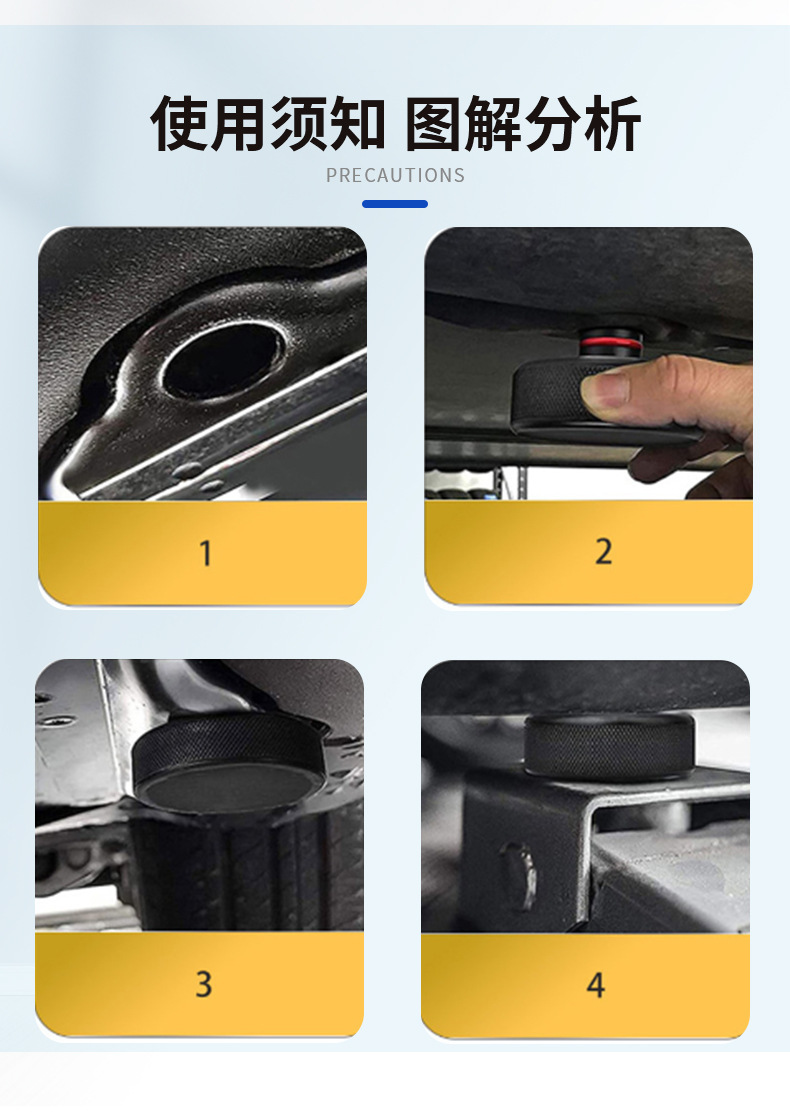 使用须知 图解分析
PRECAUTIONS

1

2

3

4