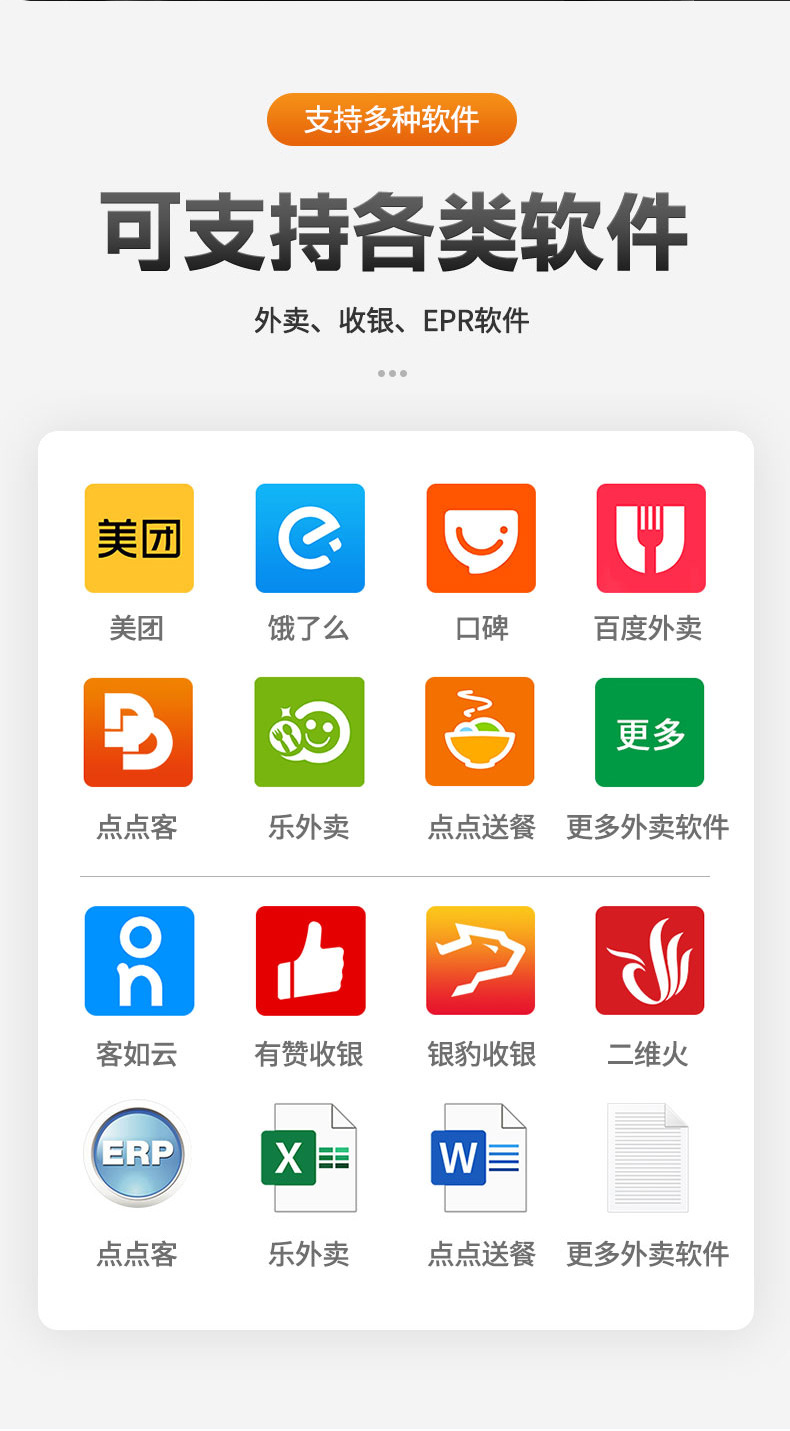 支持多种软件

可支持各类软件

外卖、收银、EPR软件

美团
美团

饿了么

口碑

百度外卖

点点客

乐外卖

点点送餐

更多
更多外卖软件

客如云

有赞收银

银豹收银

二维火

ERP
点点客

X
乐外卖

W
点点送餐

更多外卖软件