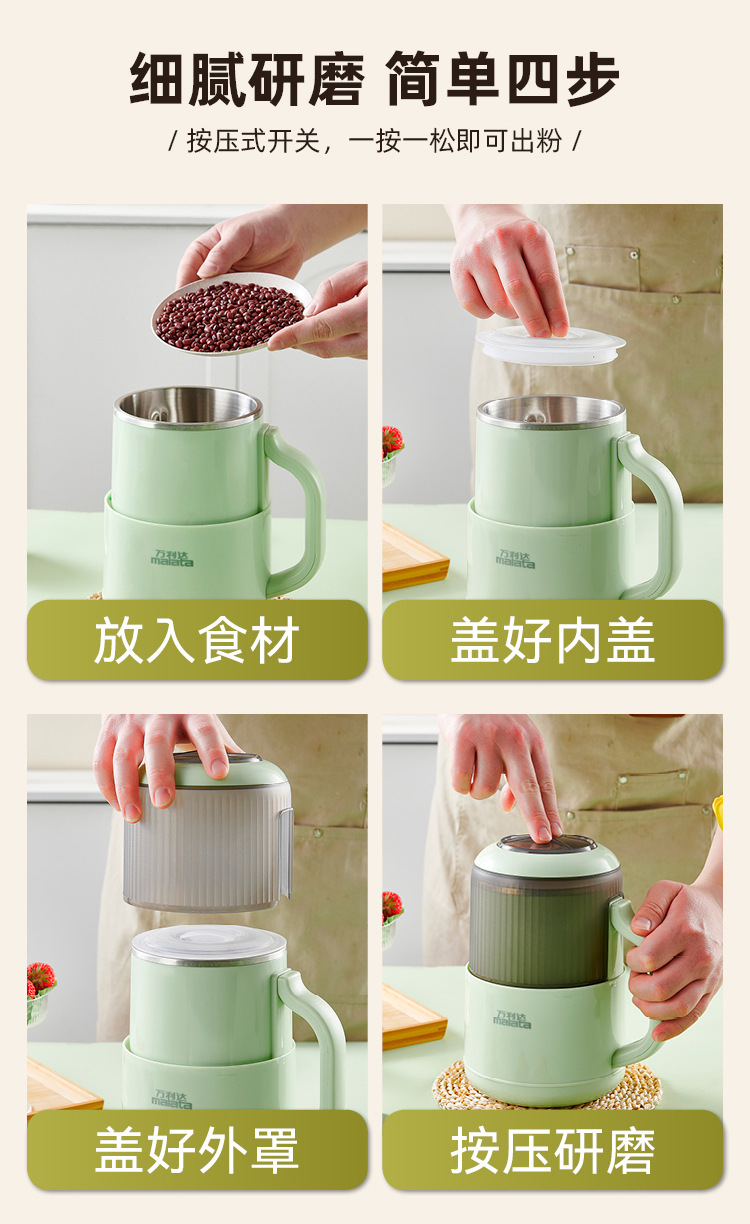 细腻研磨 简单四步

/ 按压式开关，一按一松即可出粉 /

万利达
malata

放入食材

万利达
malata

盖好内盖

万利达
malata

盖好外罩

万利达
malata

按压研磨