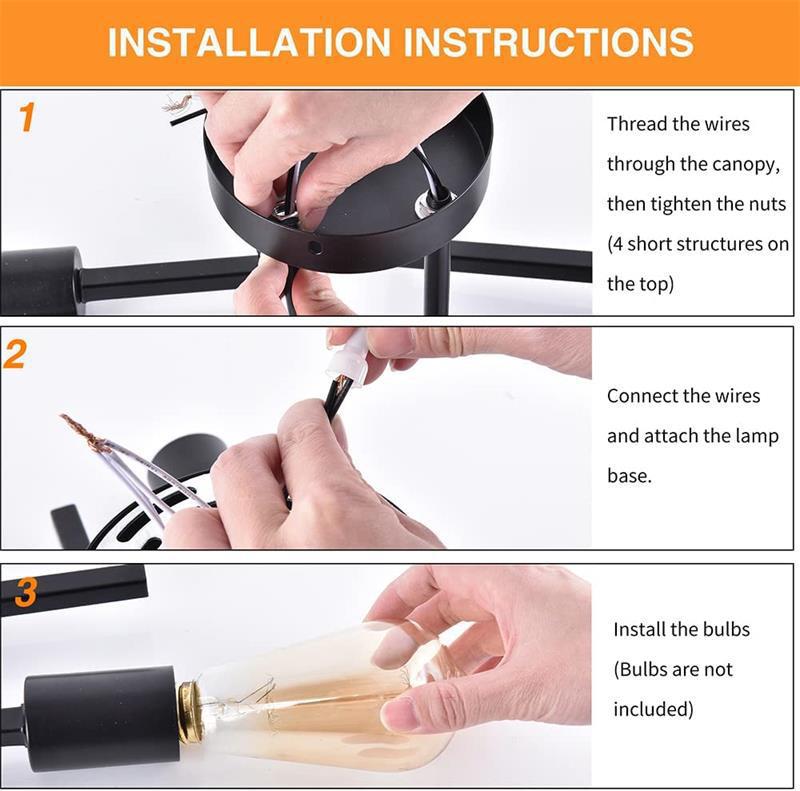 INSTALLATION INSTRUCTIONS

1

Thread the wires through the canopy, then tighten the nuts (4 short structures on the top)

2

Connect the wires and attach the lamp base.

3

Install the bulbs (Bulbs are not included)