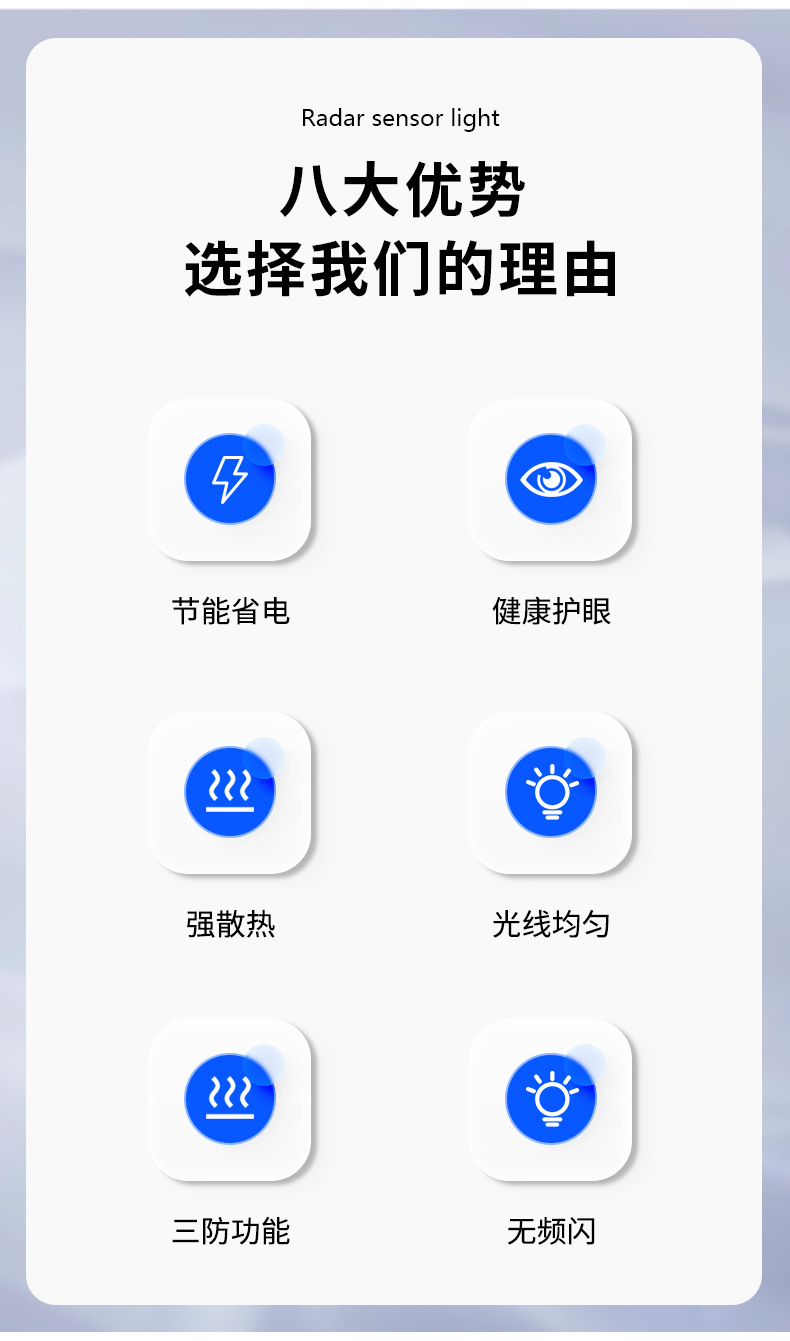 Radar sensor light

八大优势
选择我们的理由

节能省电

健康护眼

强散热

光线均匀

三防功能

无频闪