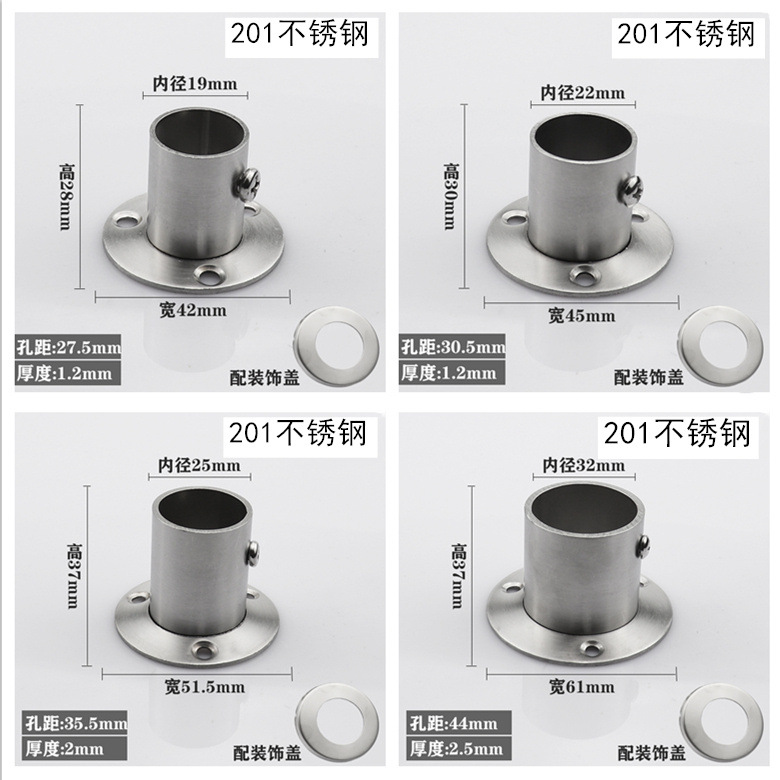 201不锈钢

内径19mm

高28mm

宽42mm

孔距:27.5mm

厚度:1.2mm

配装饰盖

201不锈钢

内径22mm

高30mm

宽45mm

孔距:30.5mm

厚度:1.2mm

配装饰盖

201不锈钢

内径25mm

高37mm

宽51.5mm

孔距:35.5mm

厚度:2mm

配装饰盖

201不锈钢

内径32mm

高37mm

宽61mm

孔距:44mm

厚度:2.5mm

配装饰盖