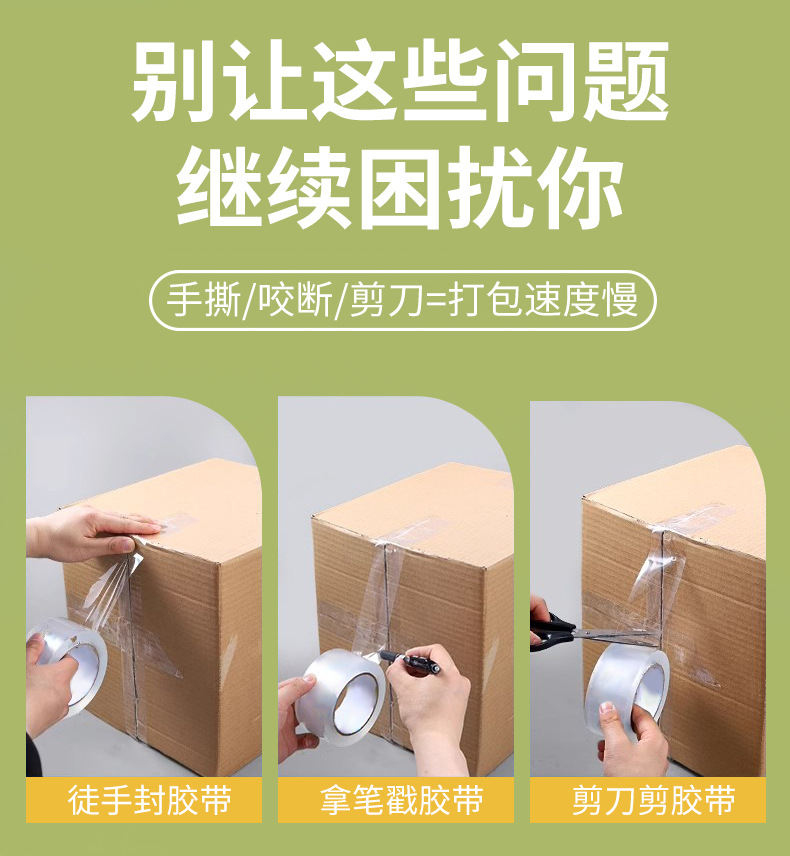 别让这些问题
继续困扰你

手撕/咬断/剪刀=打包速度慢

徒手封胶带

拿笔戳胶带

剪刀剪胶带