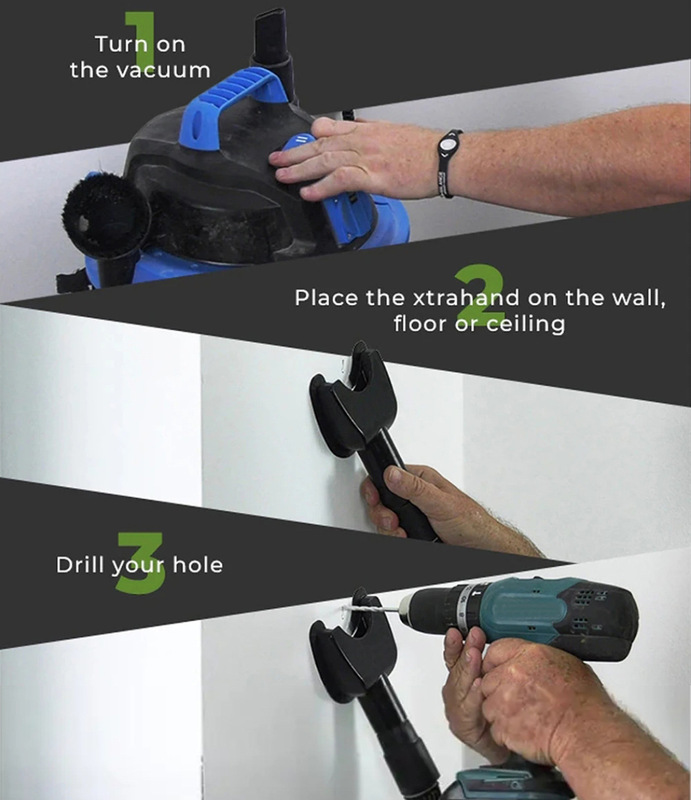 1
Turn on the vacuum

2
Place the xtrahand on the wall, floor or ceiling

3
Drill your hole