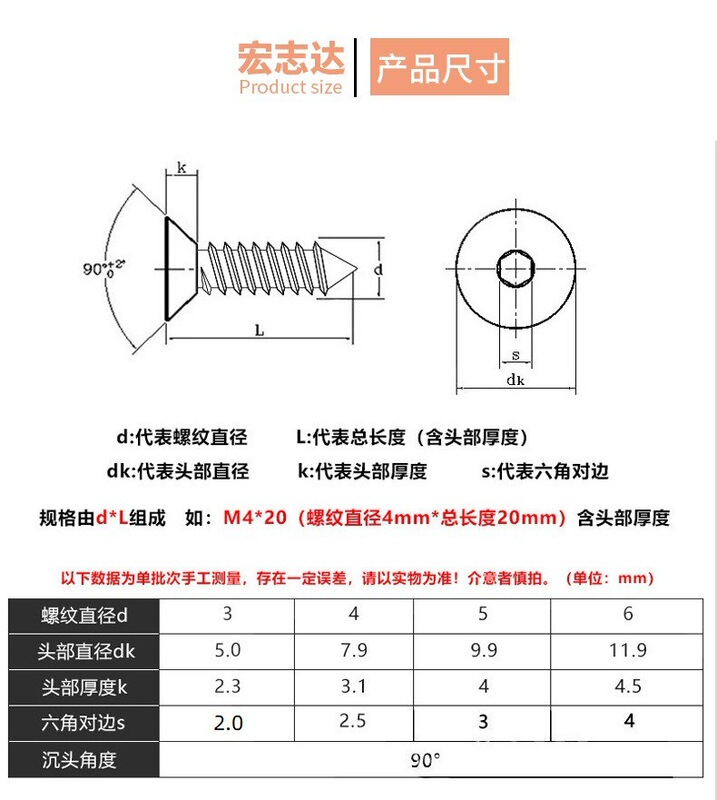 宏志达
Product size
产品尺寸

k
$90°^{+2°}_{0}$
d
L
s
dk

d:代表螺纹直径　L:代表总长度（含头部厚度）
dk:代表头部直径　k:代表头部厚度　s:代表六角对边

规格由d*L组成　如：M4*20（螺纹直径4mm*总长度20mm）含头部厚度

以下数据为单批次手工测量，存在一定误差，请以实物为准！介意者慎拍。（单位：mm）

| 螺纹直径d | 3 | 4 | 5 | 6 |
|---|---|---|---|---|
| 头部直径dk | 5.0 | 7.9 | 9.9 | 11.9 |
| 头部厚度k | 2.3 | 3.1 | 4 | 4.5 |
| 六角对边s | 2.0 | 2.5 | 3 | 4 |
| 沉头角度 | 90° | | | |