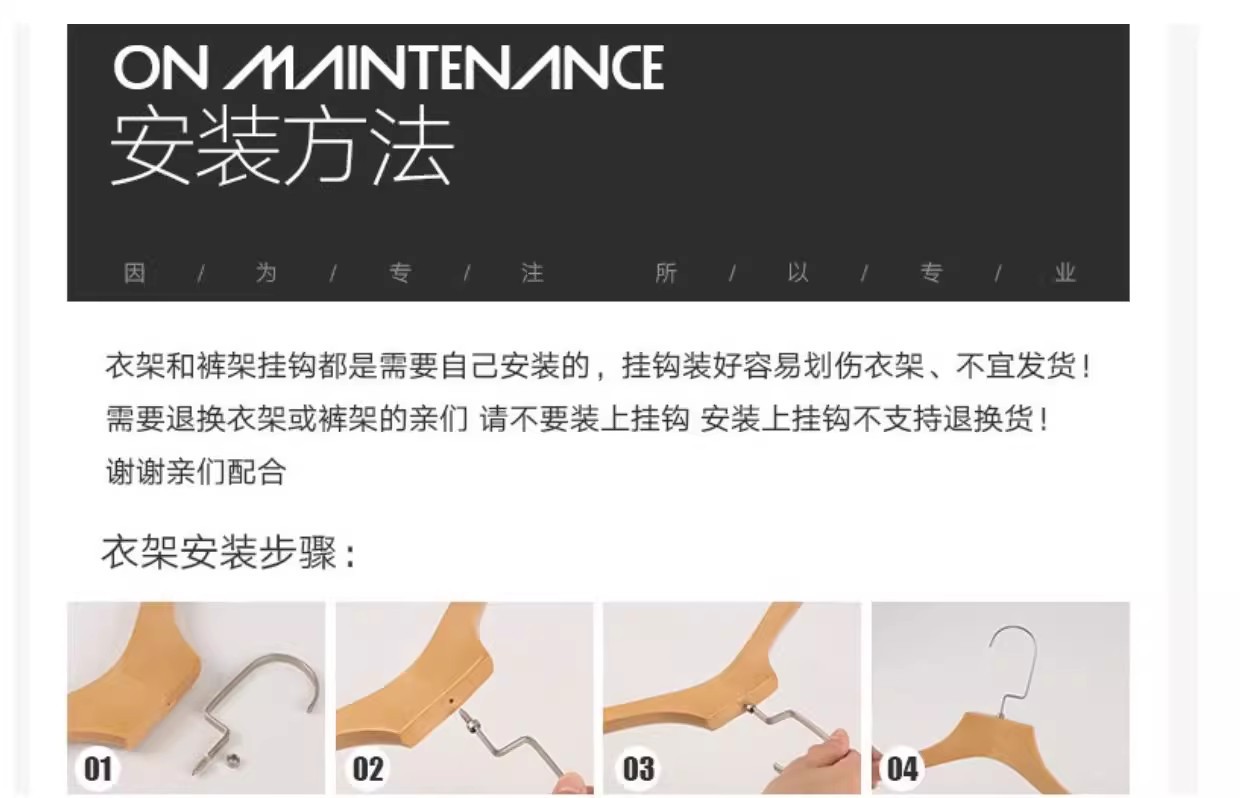 ON MAINTENANCE
安装方法

因 / 为 / 专 / 注 所 / 以 / 专 / 业

衣架和裤架挂钩都是需要自己安装的，挂钩装好容易划伤衣架、不宜发货！
需要退换衣架或裤架的亲们 请不要装上挂钩 安装上挂钩不支持退换货！
谢谢亲们配合

衣架安装步骤：

01

02

03

04