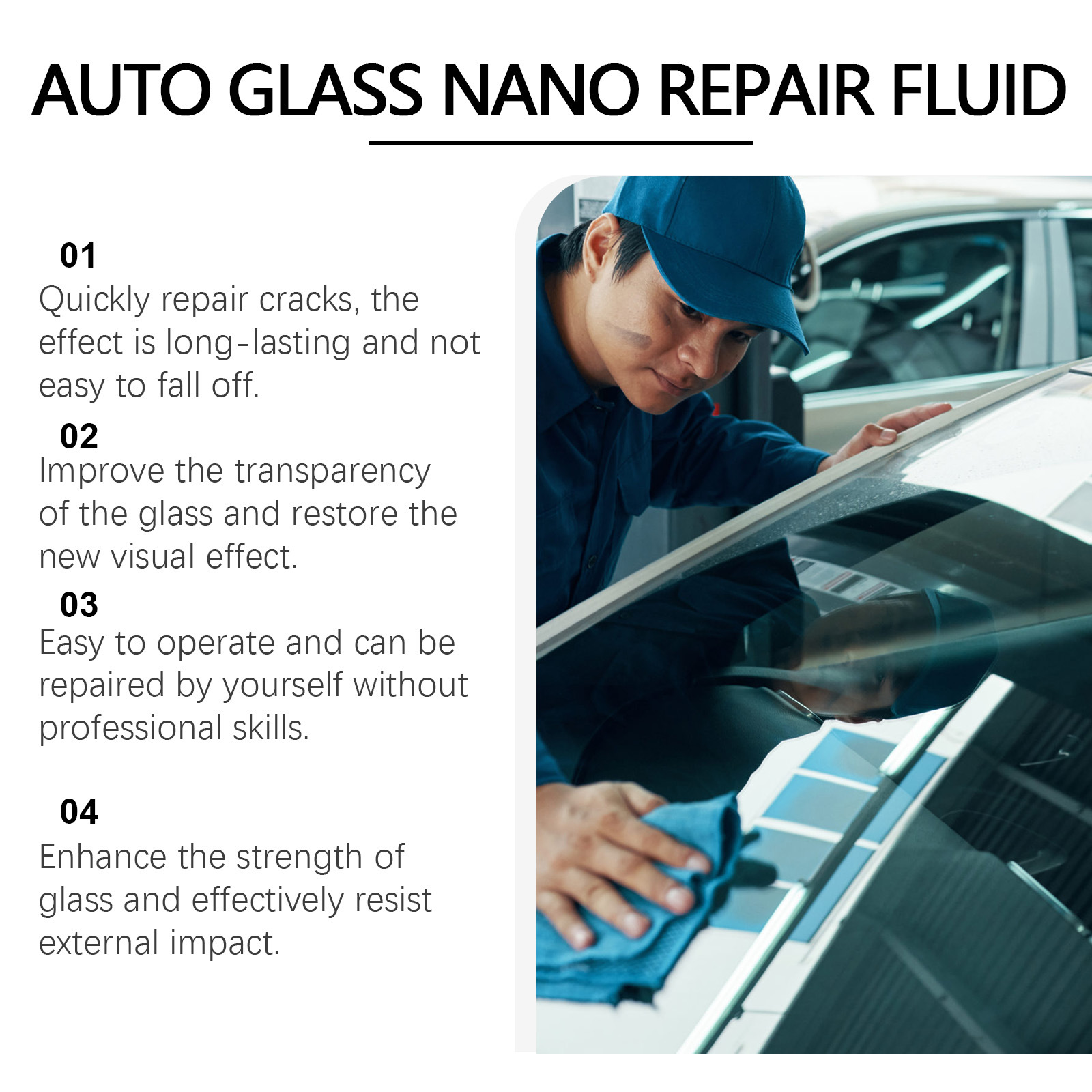 AUTO GLASS NANO REPAIR FLUID

01
Quickly repair cracks, the effect is long-lasting and not easy to fall off.

02
Improve the transparency of the glass and restore the new visual effect.

03
Easy to operate and can be repaired by yourself without professional skills.

04
Enhance the strength of glass and effectively resist external impact.