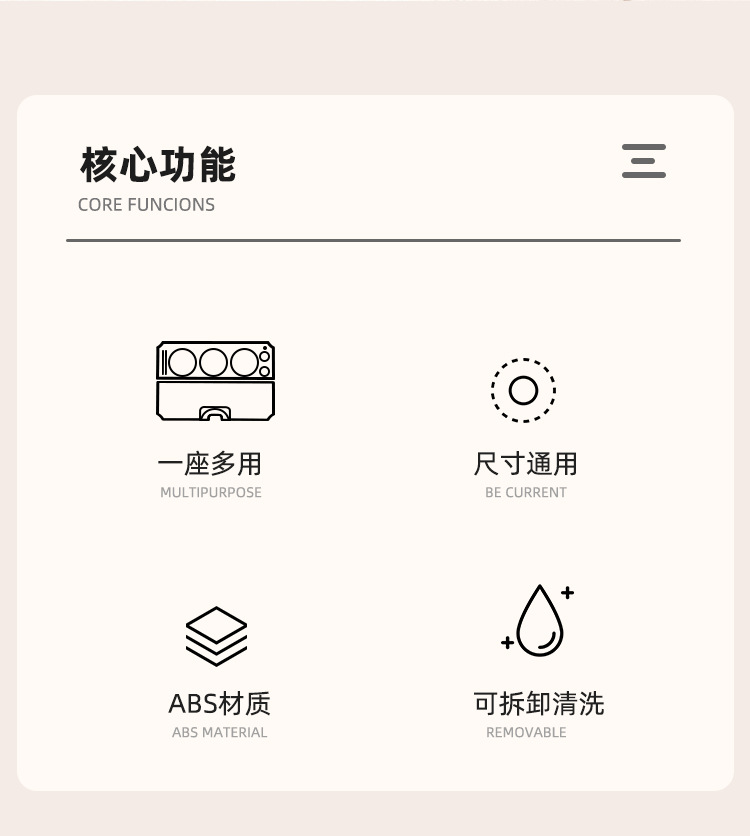 核心功能
CORE FUNCIONS

一座多用
MULTIPURPOSE

尺寸通用
BE CURRENT

ABS材质
ABS MATERIAL

可拆卸清洗
REMOVABLE