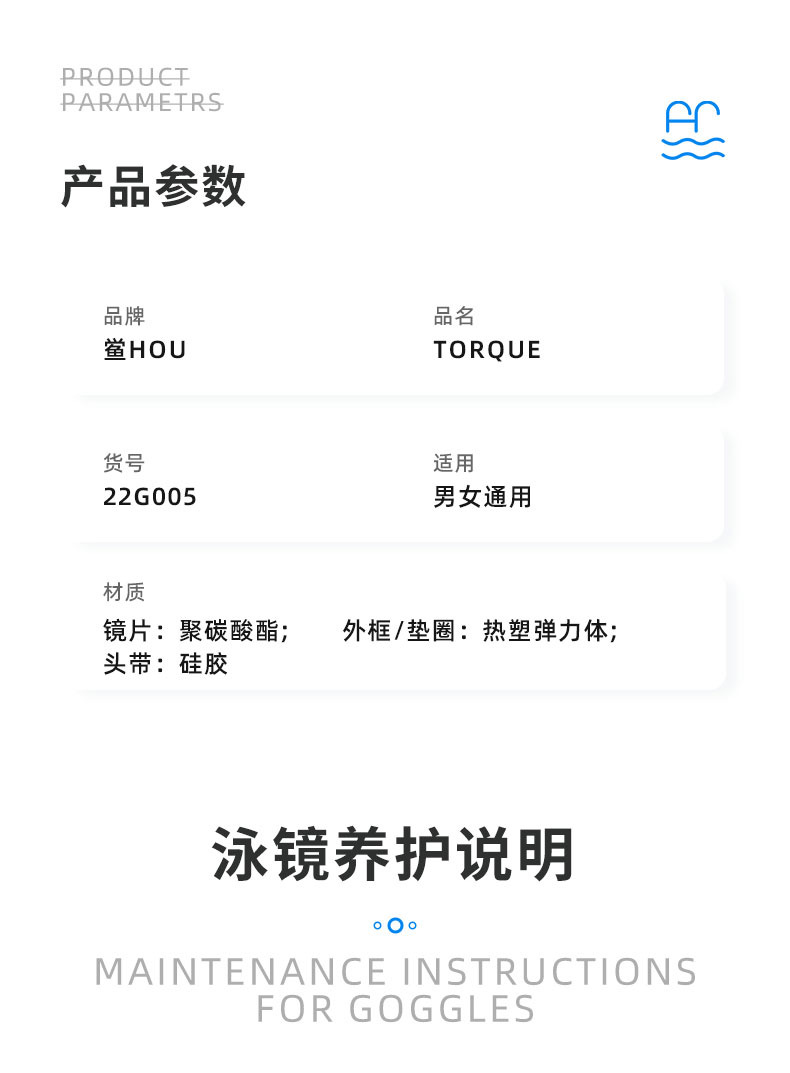 PRODUCT
PARAMETRS

产品参数

品牌
鲎HOU

品名
TORQUE

货号
22G005

适用
男女通用

材质
镜片：聚碳酸酯； 外框/垫圈：热塑弹力体；
头带：硅胶

泳镜养护说明

MAINTENANCE INSTRUCTIONS
FOR GOGGLES