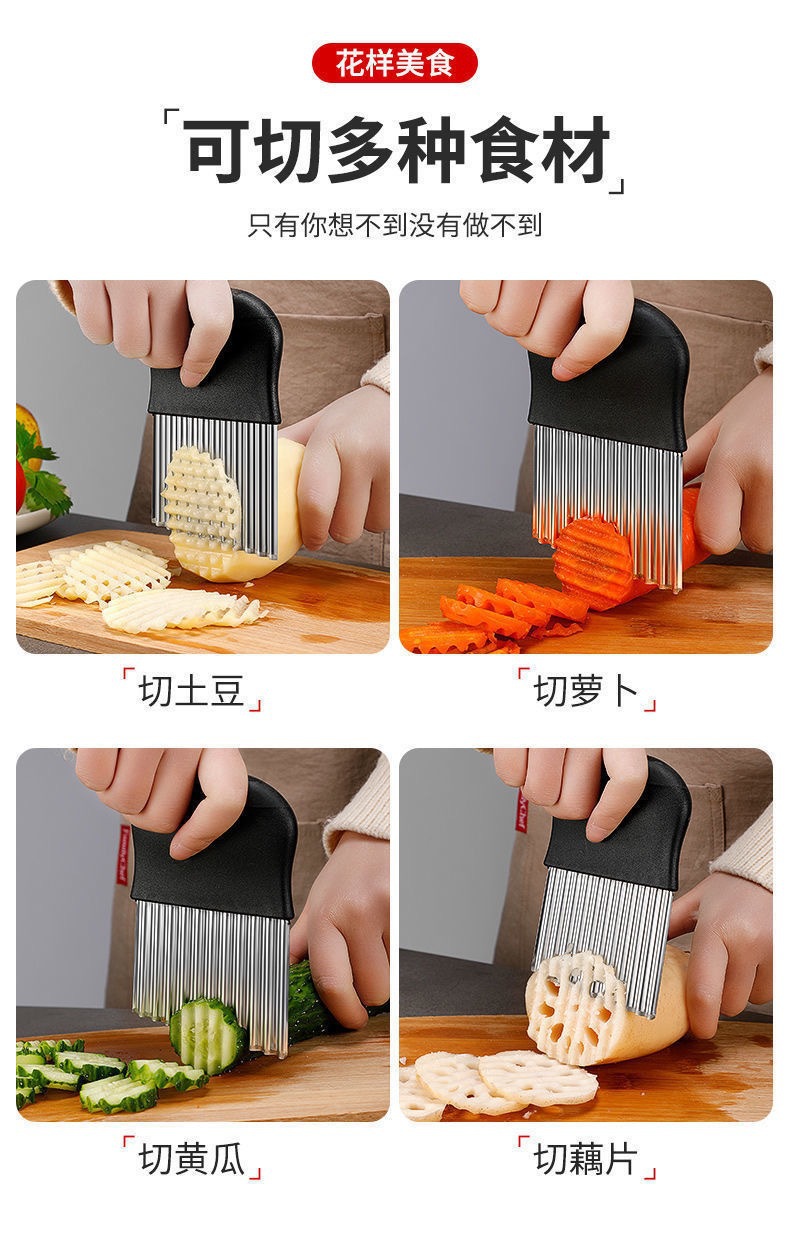 花样美食

「可切多种食材」

只有你想不到没有做不到

「切土豆」

「切萝卜」

「切黄瓜」

「切藕片」