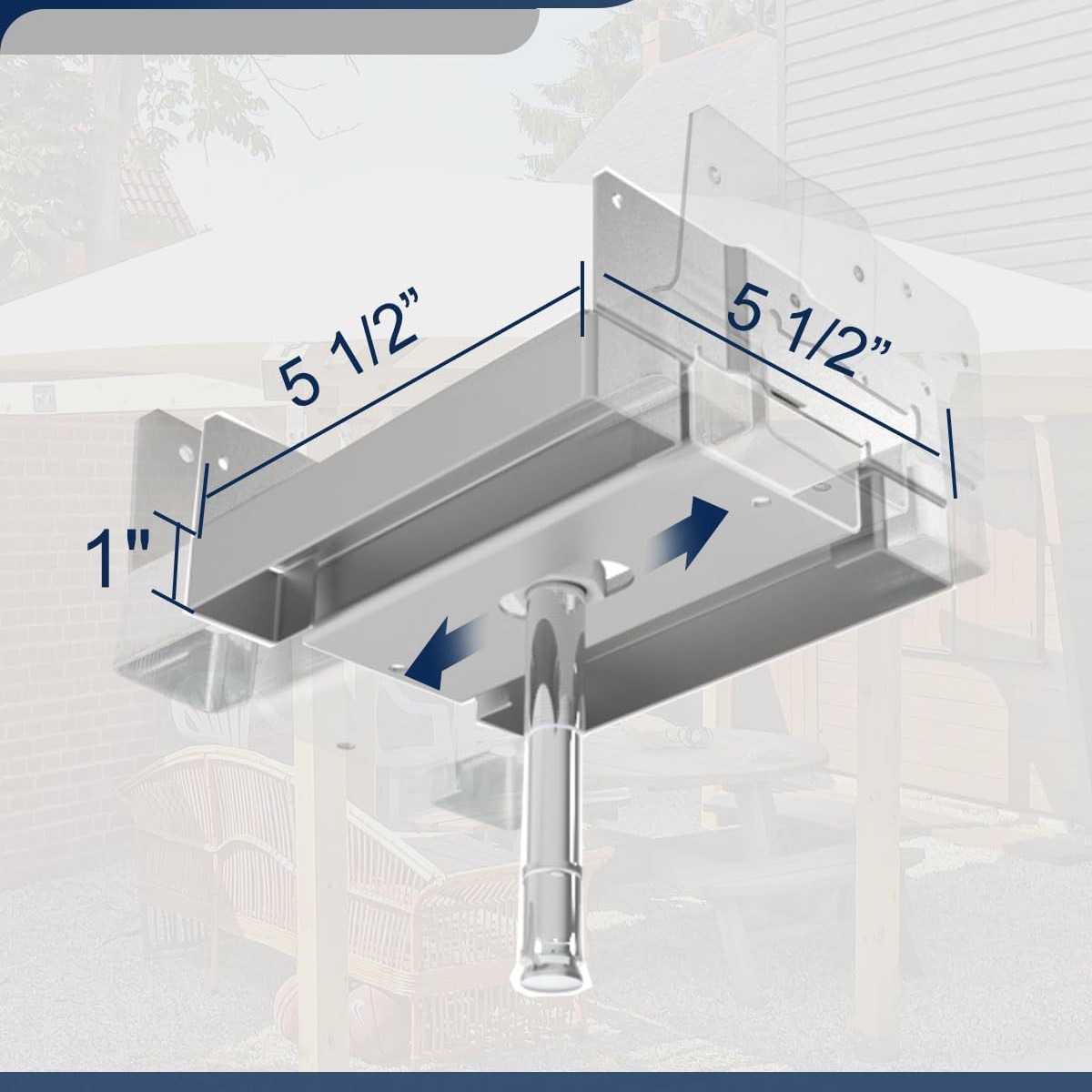 5 1/2”

5 1/2”

1"