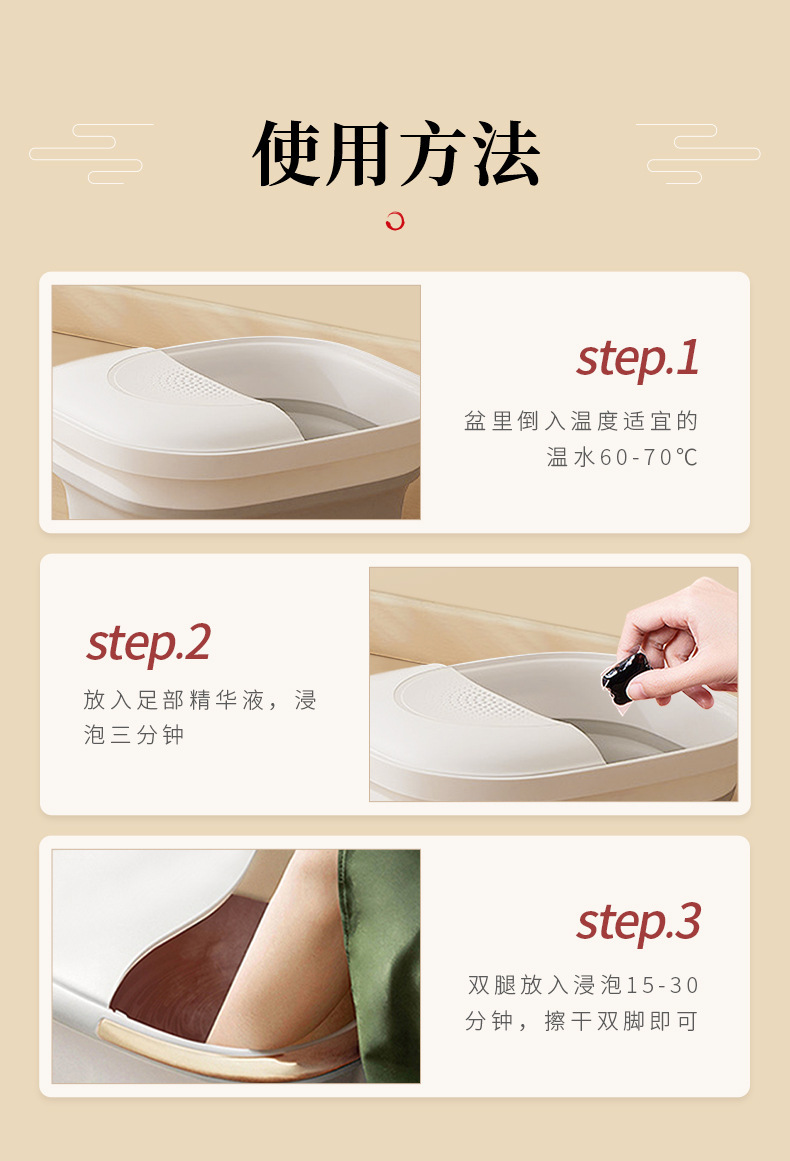 使用方法

step.1

盆里倒入温度适宜的温水60-70℃

step.2

放入足部精华液，浸泡三分钟

step.3

双腿放入浸泡15-30分钟，擦干双脚即可