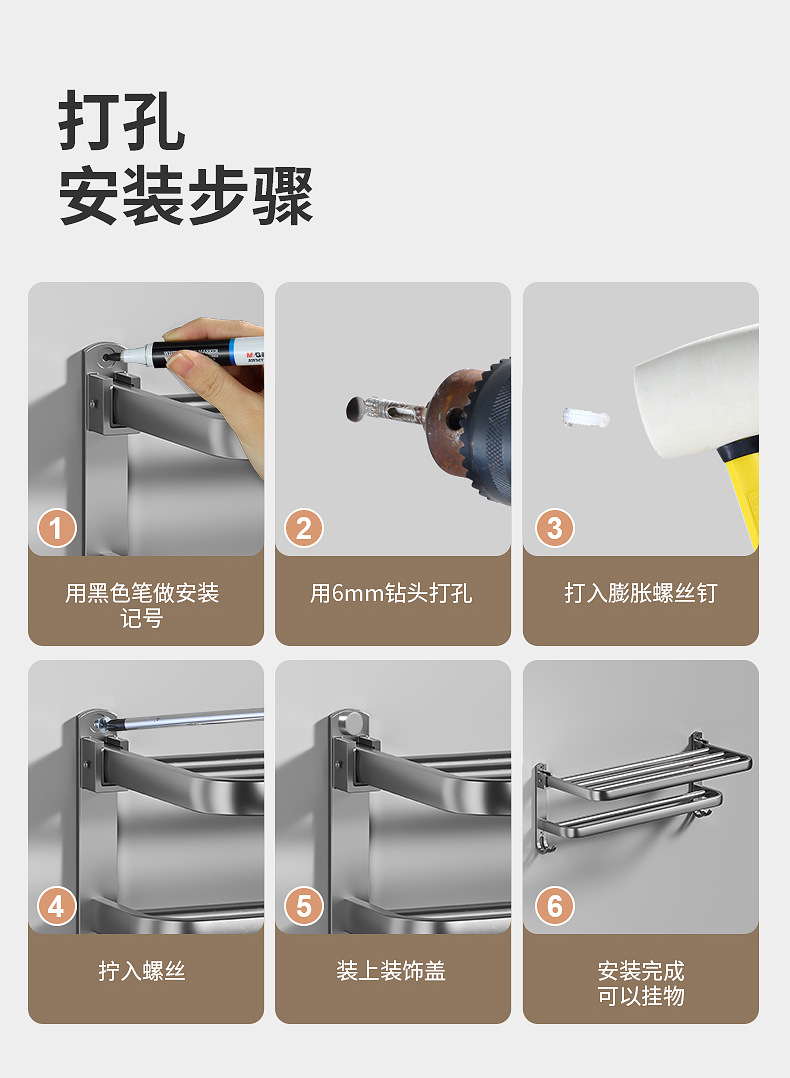 打孔
安装步骤

1
用黑色笔做安装记号

2
用6mm钻头打孔

3
打入膨胀螺丝钉

4
拧入螺丝

5
装上装饰盖

6
安装完成
可以挂物