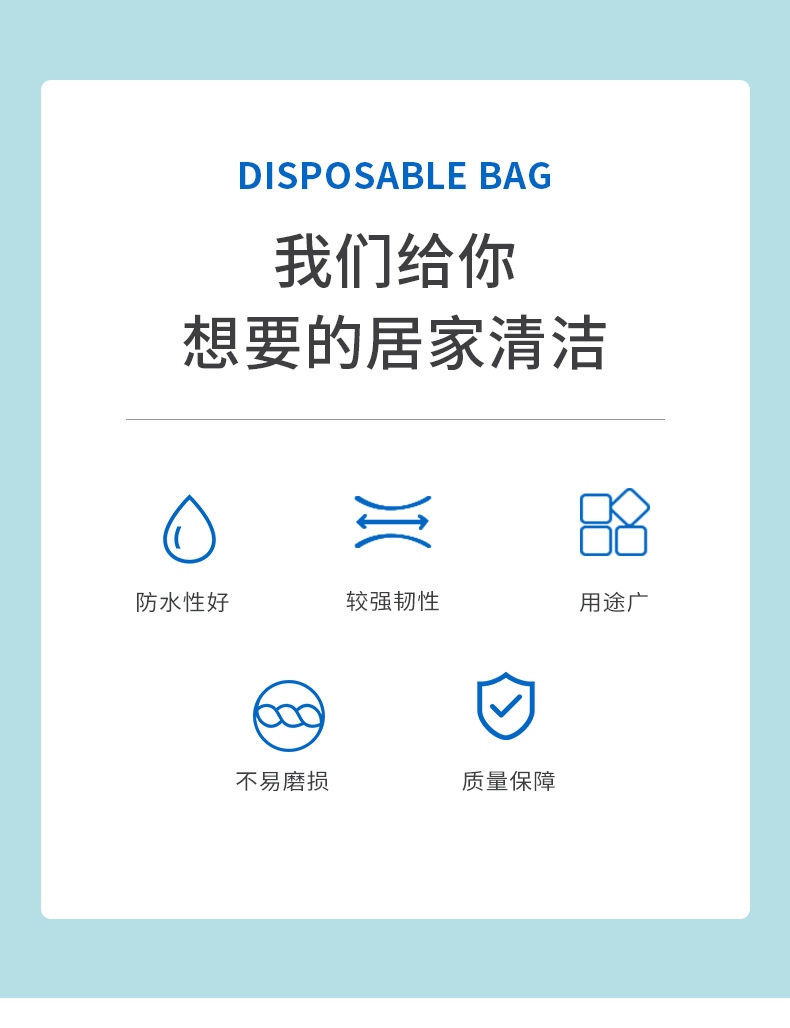 DISPOSABLE BAG

我们给你
想要的居家清洁

防水性好

较强韧性

用途广

不易磨损

质量保障