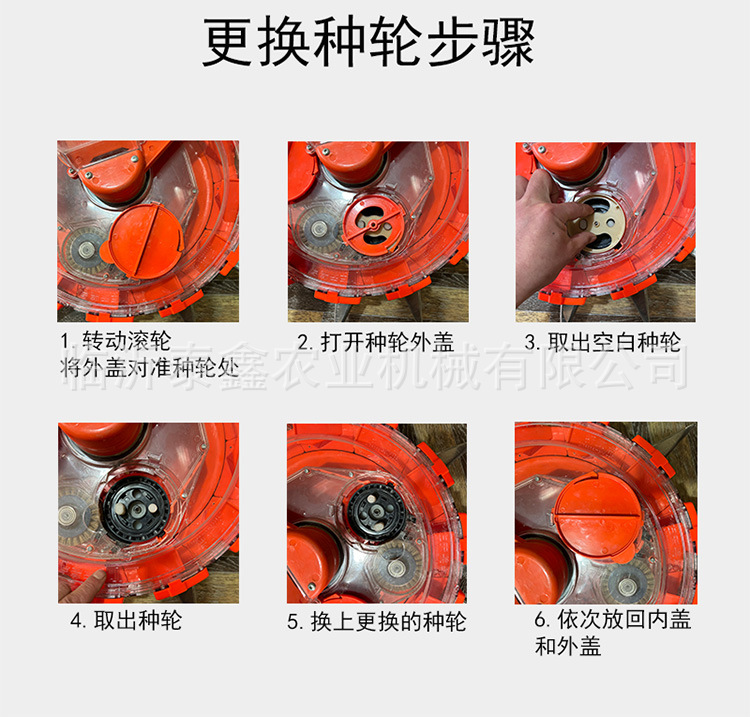 更换种轮步骤

1. 转动滚轮
将外盖对准种轮处

2. 打开种轮外盖

3. 取出空白种轮

临沂泰鑫农业机械有限公司

4. 取出种轮

5. 换上更换的种轮

6. 依次放回内盖
和外盖