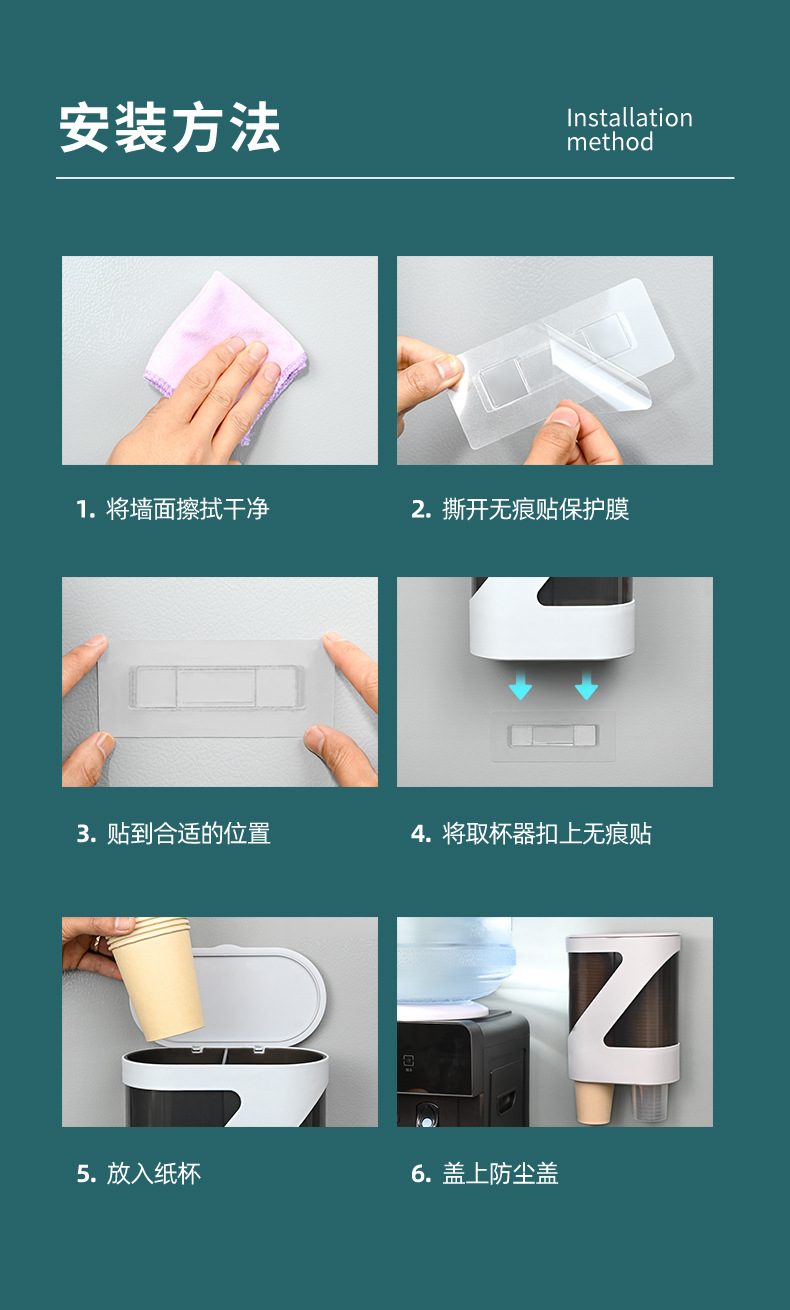 安装方法

Installation method

1. 将墙面擦拭干净

2. 撕开无痕贴保护膜

3. 贴到合适的位置

4. 将取杯器扣上无痕贴

5. 放入纸杯

6. 盖上防尘盖