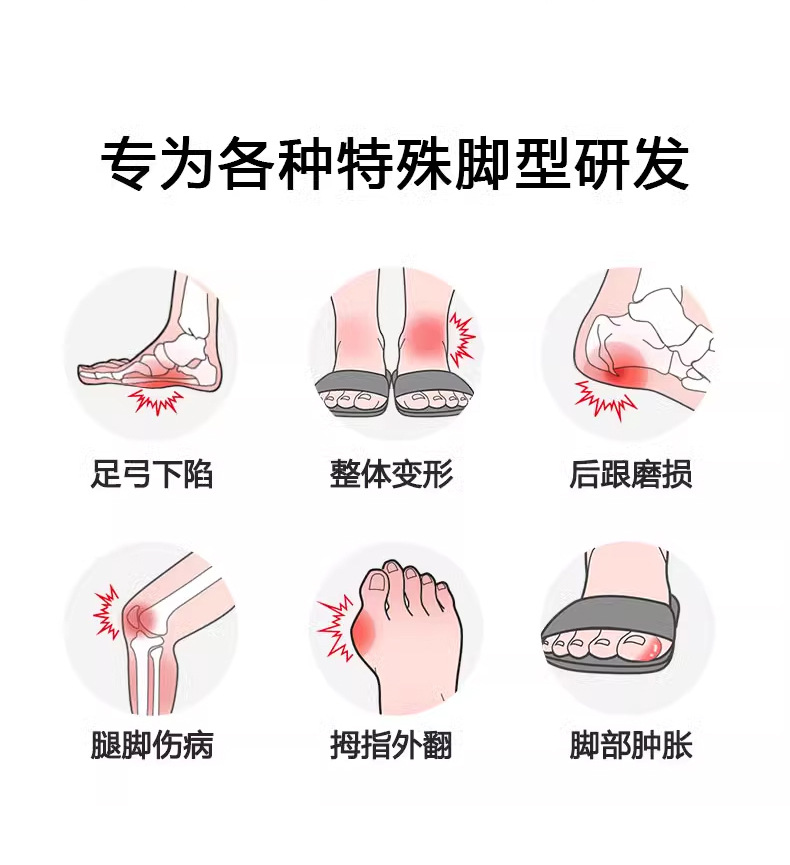 专为各种特殊脚型研发

足弓下陷

整体变形

后跟磨损

腿脚伤病

拇指外翻

脚部肿胀