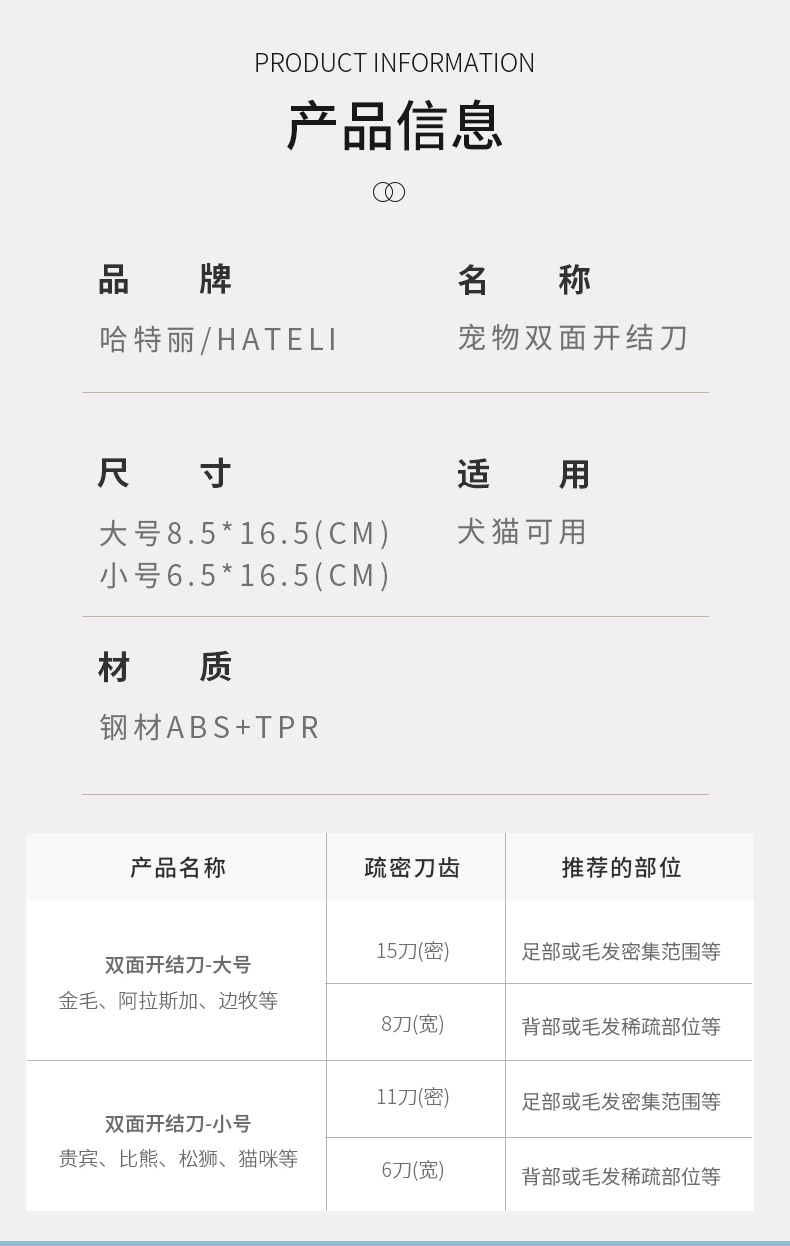 PRODUCT INFORMATION

产品信息

品 牌
哈特丽/HATELI

名 称
宠物双面开结刀

尺 寸
大号8.5*16.5(CM)
小号6.5*16.5(CM)

适 用
犬猫可用

材 质
钢材ABS+TPR

| 产品名称 | 疏密刀齿 | 推荐的部位 |
|---|---|---|
| 双面开结刀-大号 金毛、阿拉斯加、边牧等 | 15刀(密) | 足部或毛发密集范围等 |
| | 8刀(宽) | 背部或毛发稀疏部位等 |
| 双面开结刀-小号 贵宾、比熊、松狮、猫咪等 | 11刀(密) | 足部或毛发密集范围等 |
| | 6刀(宽) | 背部或毛发稀疏部位等 |