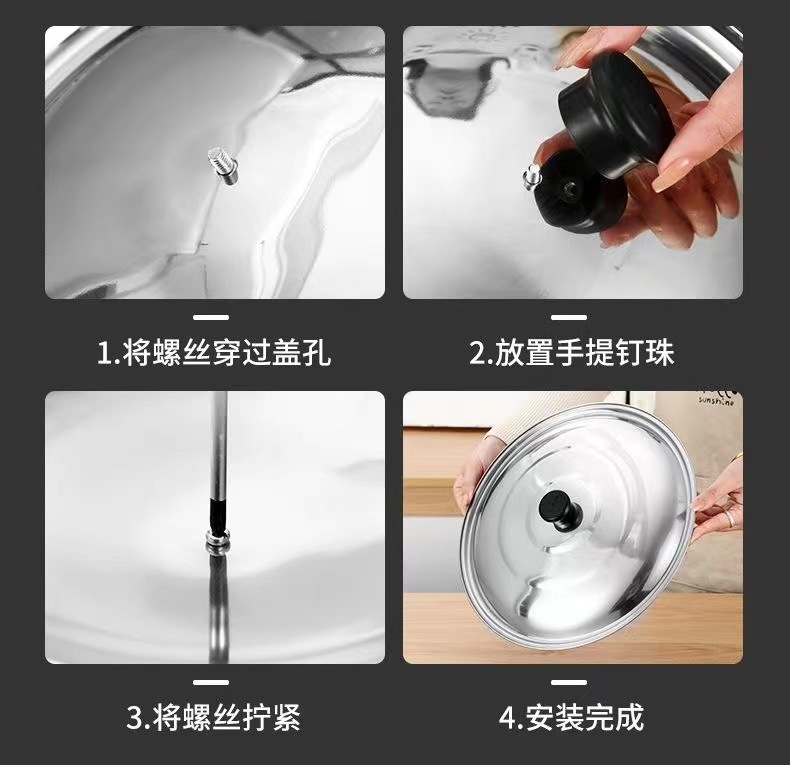 1.将螺丝穿过盖孔

2.放置手提钉珠

sunshine

3.将螺丝拧紧

4.安装完成