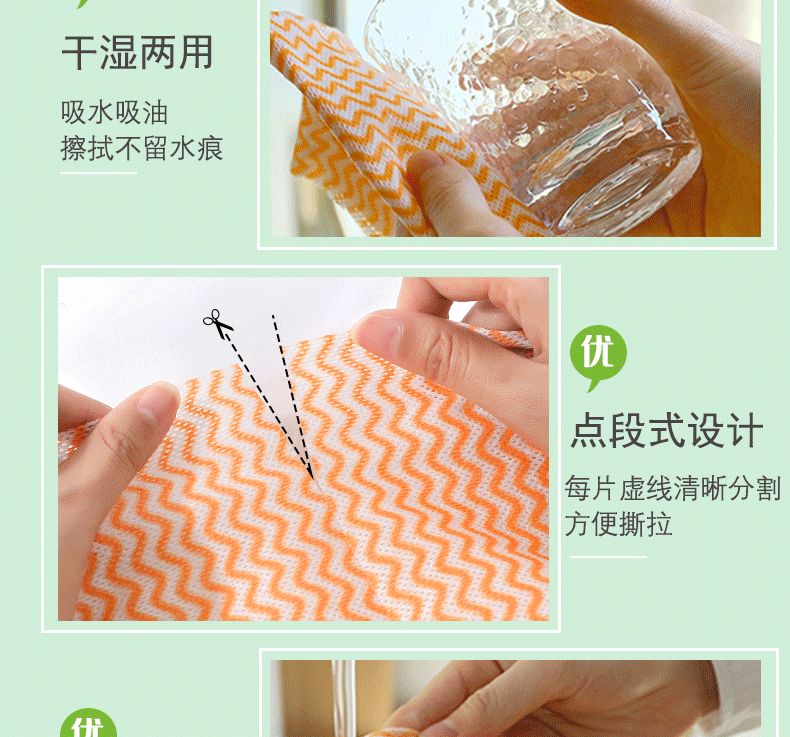 干湿两用

吸水吸油
擦拭不留水痕

优

点段式设计

每片虚线清晰分割
方便撕拉

优