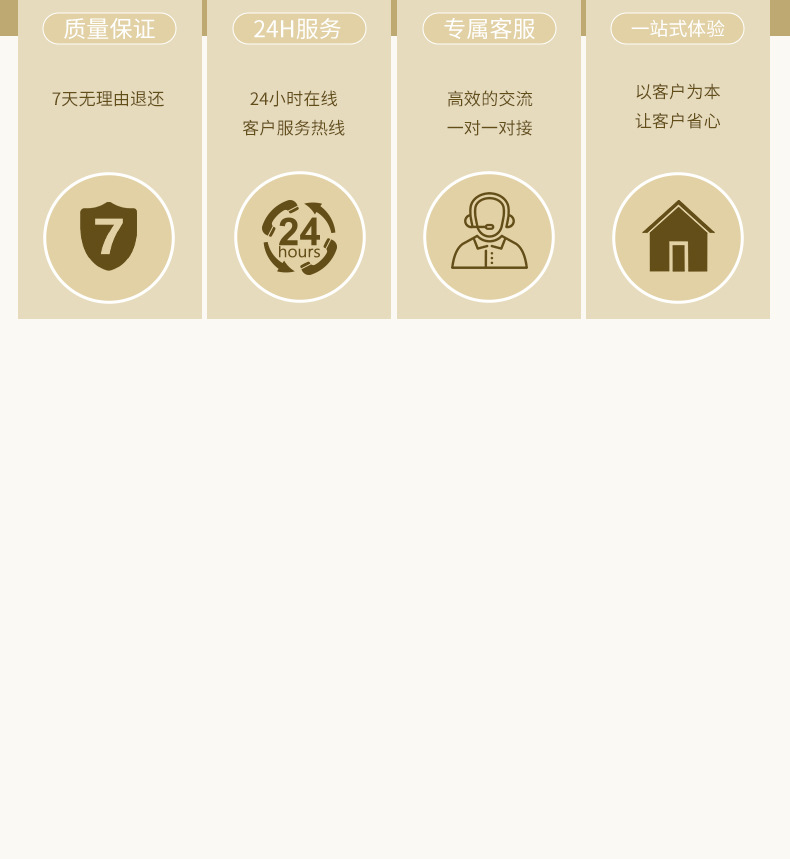 质量保证

7天无理由退还

7

24H服务

24小时在线
客户服务热线

24
hours

专属客服

高效的交流
一对一对接

一站式体验

以客户为本
让客户省心