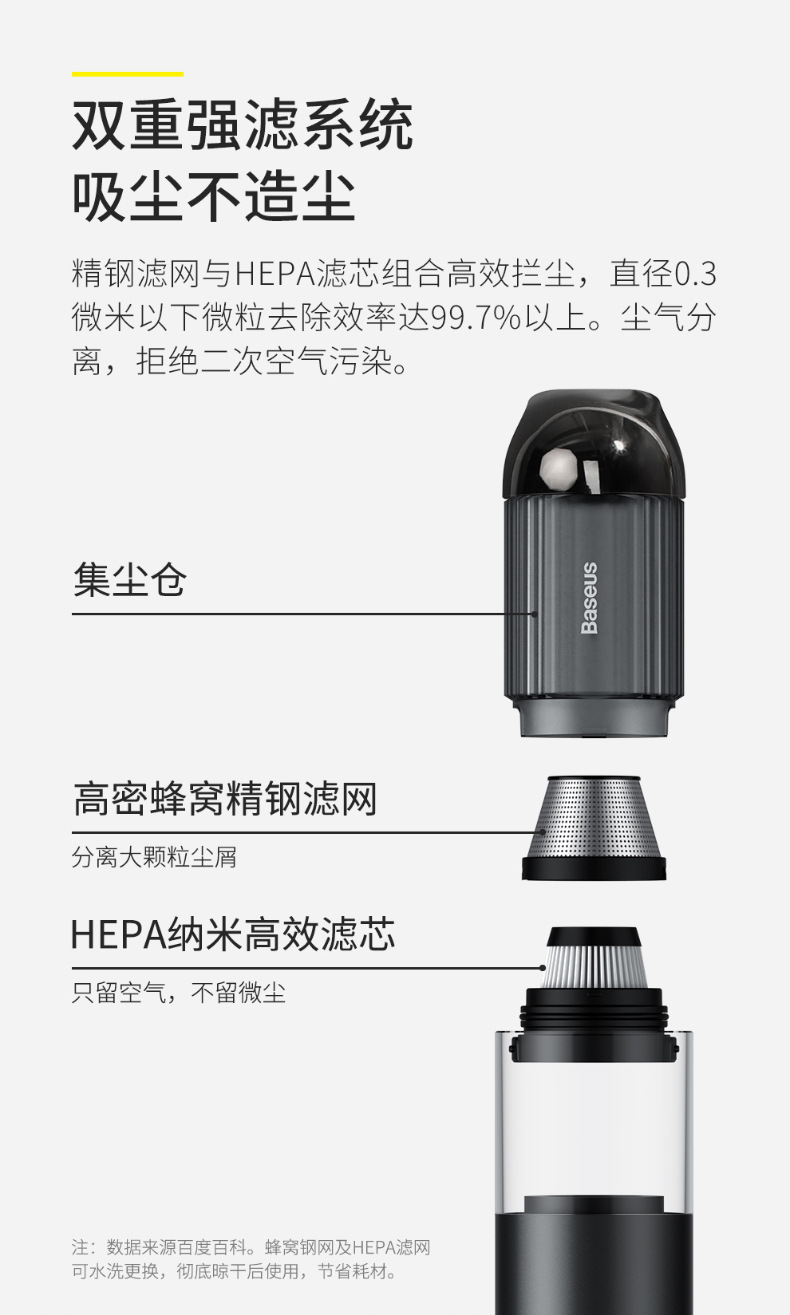 双重强滤系统
吸尘不造尘

精钢滤网与HEPA滤芯组合高效拦尘，直径0.3微米以下微粒去除效率达99.7%以上。尘气分离，拒绝二次空气污染。

集尘仓

Baseus

高密蜂窝精钢滤网
分离大颗粒尘屑

HEPA纳米高效滤芯
只留空气，不留微尘

注：数据来源百度百科。蜂窝钢网及HEPA滤网可水洗更换，彻底晾干后使用，节省耗材。