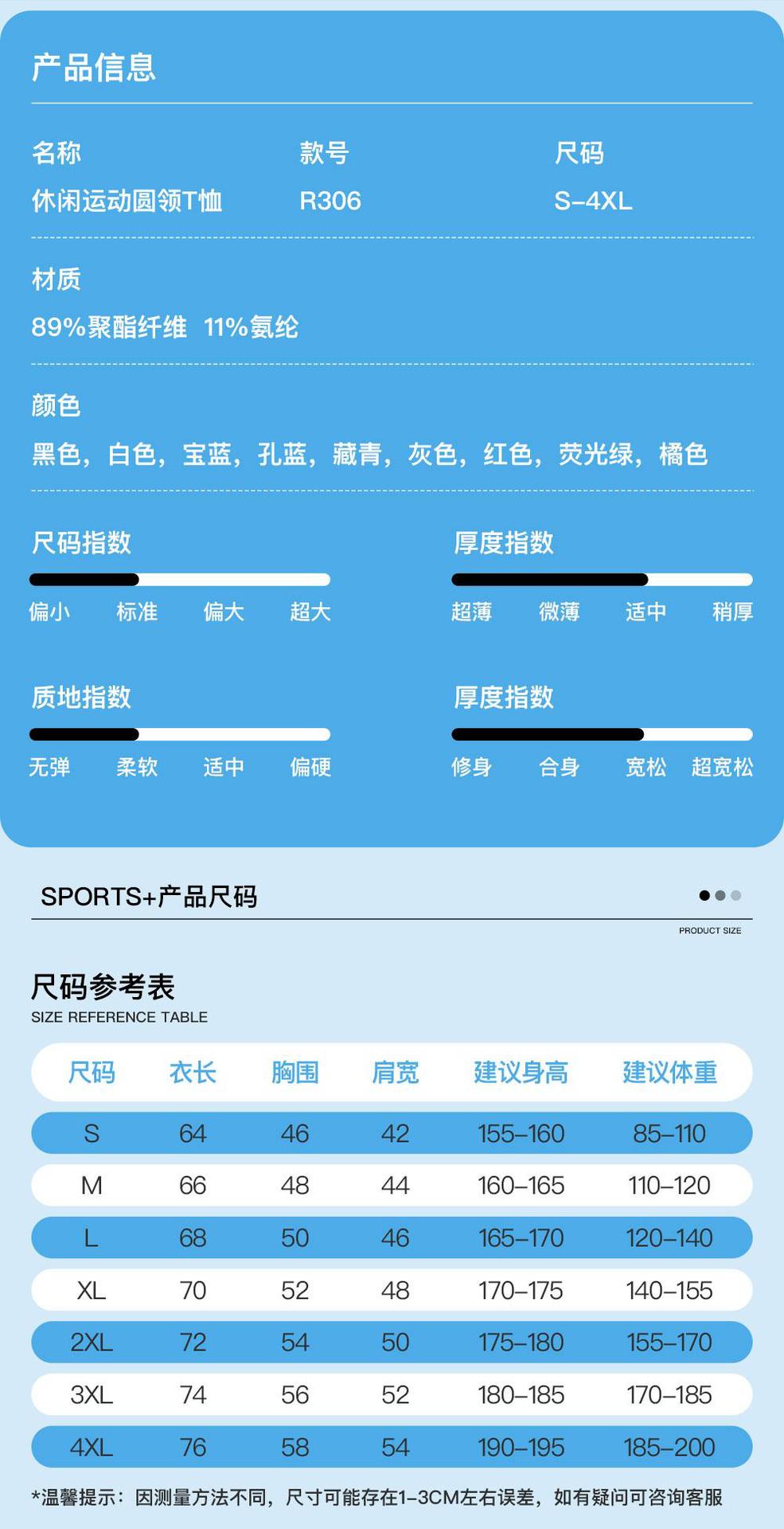 产品信息

名称
休闲运动圆领T恤

款号
R306

尺码
S-4XL

材质
89%聚酯纤维 11%氨纶

颜色
黑色，白色，宝蓝，孔蓝，藏青，灰色，红色，荧光绿，橘色

尺码指数
偏小 标准 偏大 超大

厚度指数
超薄 微薄 适中 稍厚

质地指数
无弹 柔软 适中 偏硬

厚度指数
修身 合身 宽松 超宽松

SPORTS+产品尺码

PRODUCT SIZE

尺码参考表
SIZE REFERENCE TABLE

| 尺码 | 衣长 | 胸围 | 肩宽 | 建议身高 | 建议体重 |
|---|---|---|---|---|---|
| S | 64 | 46 | 42 | 155-160 | 85-110 |
| M | 66 | 48 | 44 | 160-165 | 110-120 |
| L | 68 | 50 | 46 | 165-170 | 120-140 |
| XL | 70 | 52 | 48 | 170-175 | 140-155 |
| 2XL | 72 | 54 | 50 | 175-180 | 155-170 |
| 3XL | 74 | 56 | 52 | 180-185 | 170-185 |
| 4XL | 76 | 58 | 54 | 190-195 | 185-200 |

*温馨提示：因测量方法不同，尺寸可能存在1-3CM左右误差，如有疑问可咨询客服