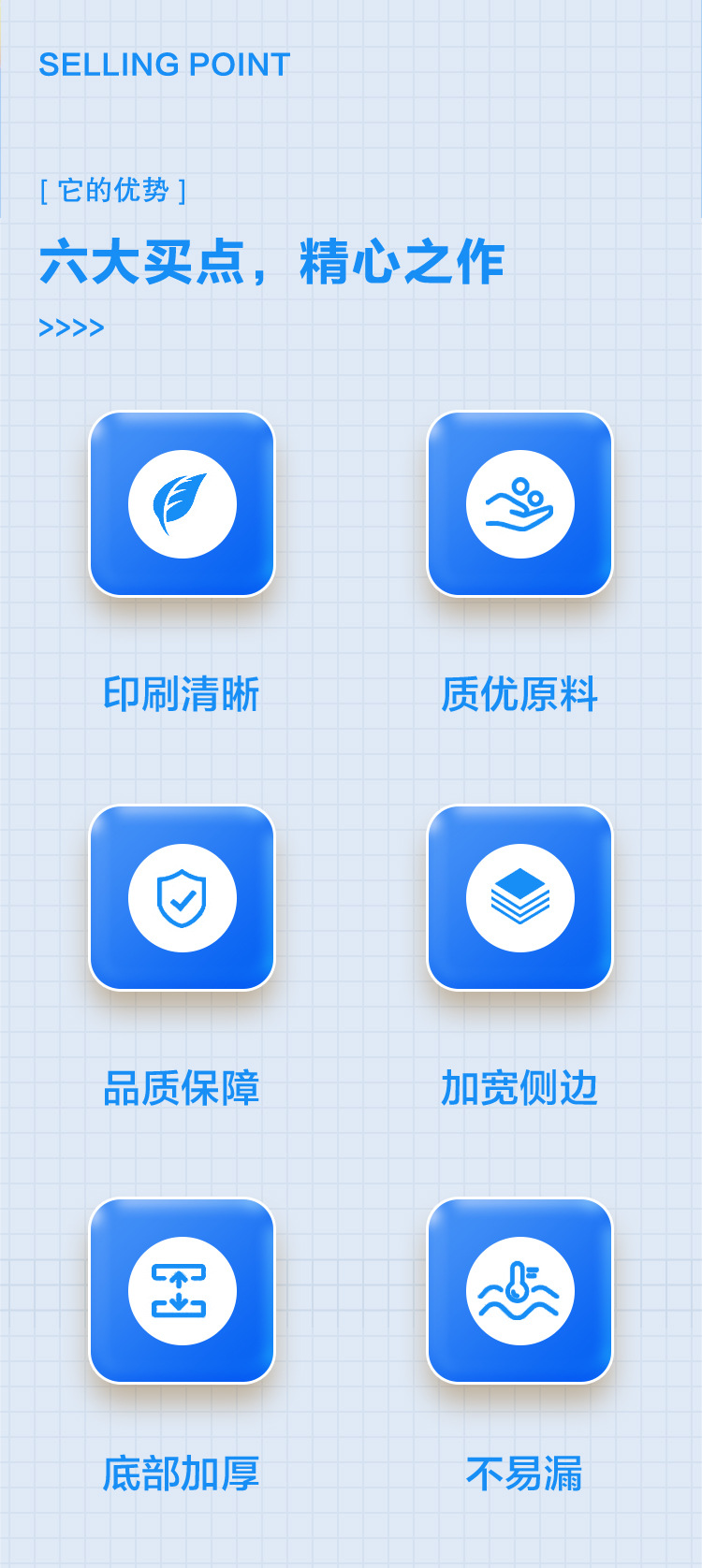 SELLING POINT

[ 它的优势 ]

六大买点，精心之作

>>>>

印刷清晰

质优原料

品质保障

加宽侧边

底部加厚

不易漏