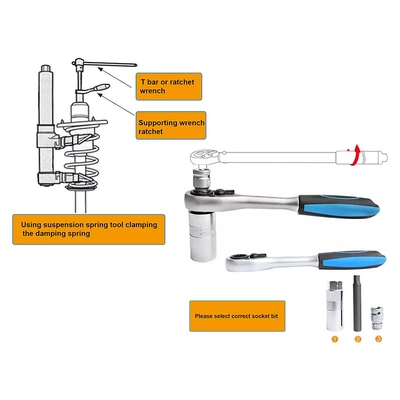 T bar or ratchet wrench

Supporting wrench ratchet

Using suspension spring tool clamping the damping spring

Please select correct socket bit

1 2 3