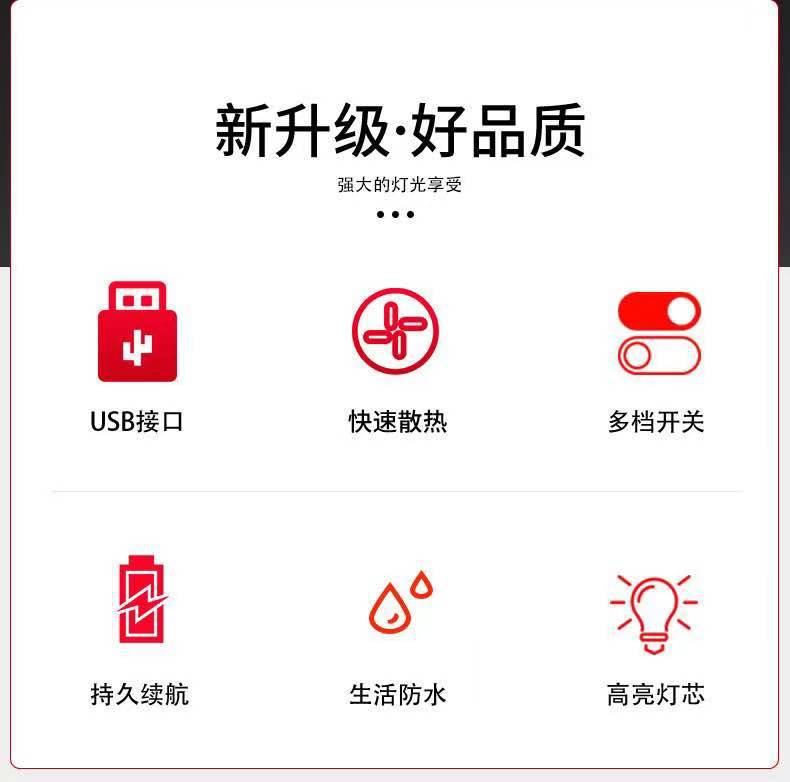 新升级·好品质

强大的灯光享受

USB接口

快速散热

多档开关

持久续航

生活防水

高亮灯芯