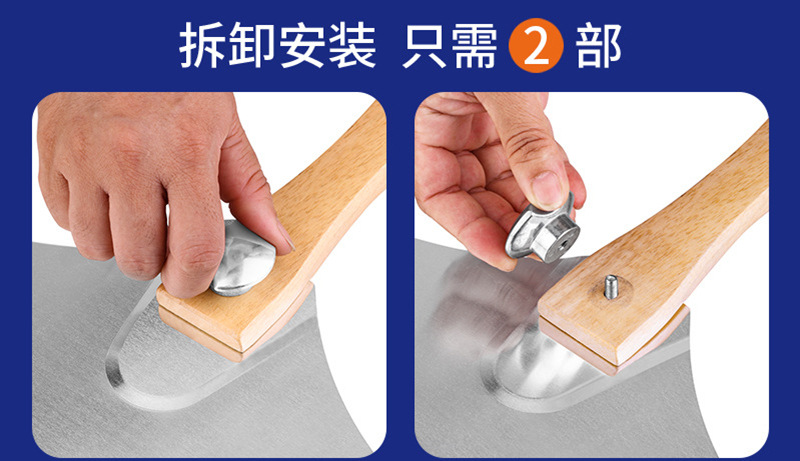 拆卸安装 只需 2 部