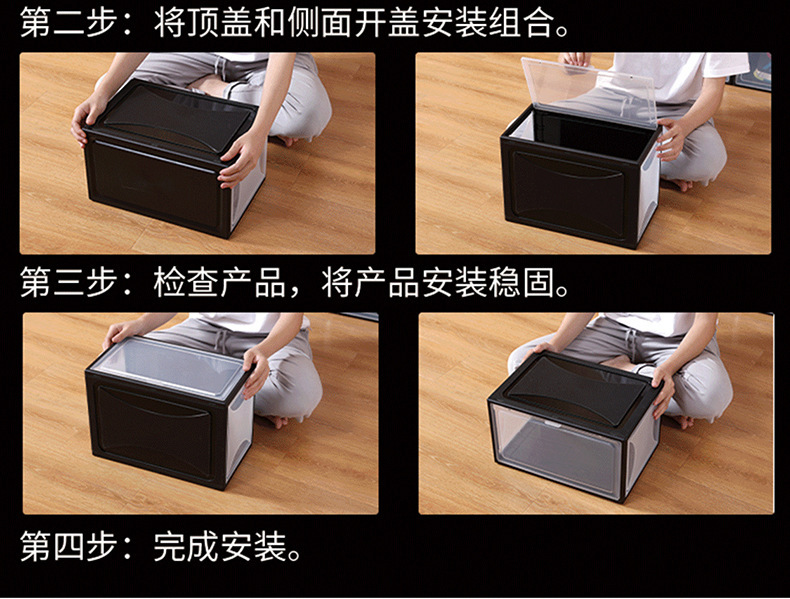 第二步：将顶盖和侧面开盖安装组合。

第三步：检查产品，将产品安装稳固。

第四步：完成安装。