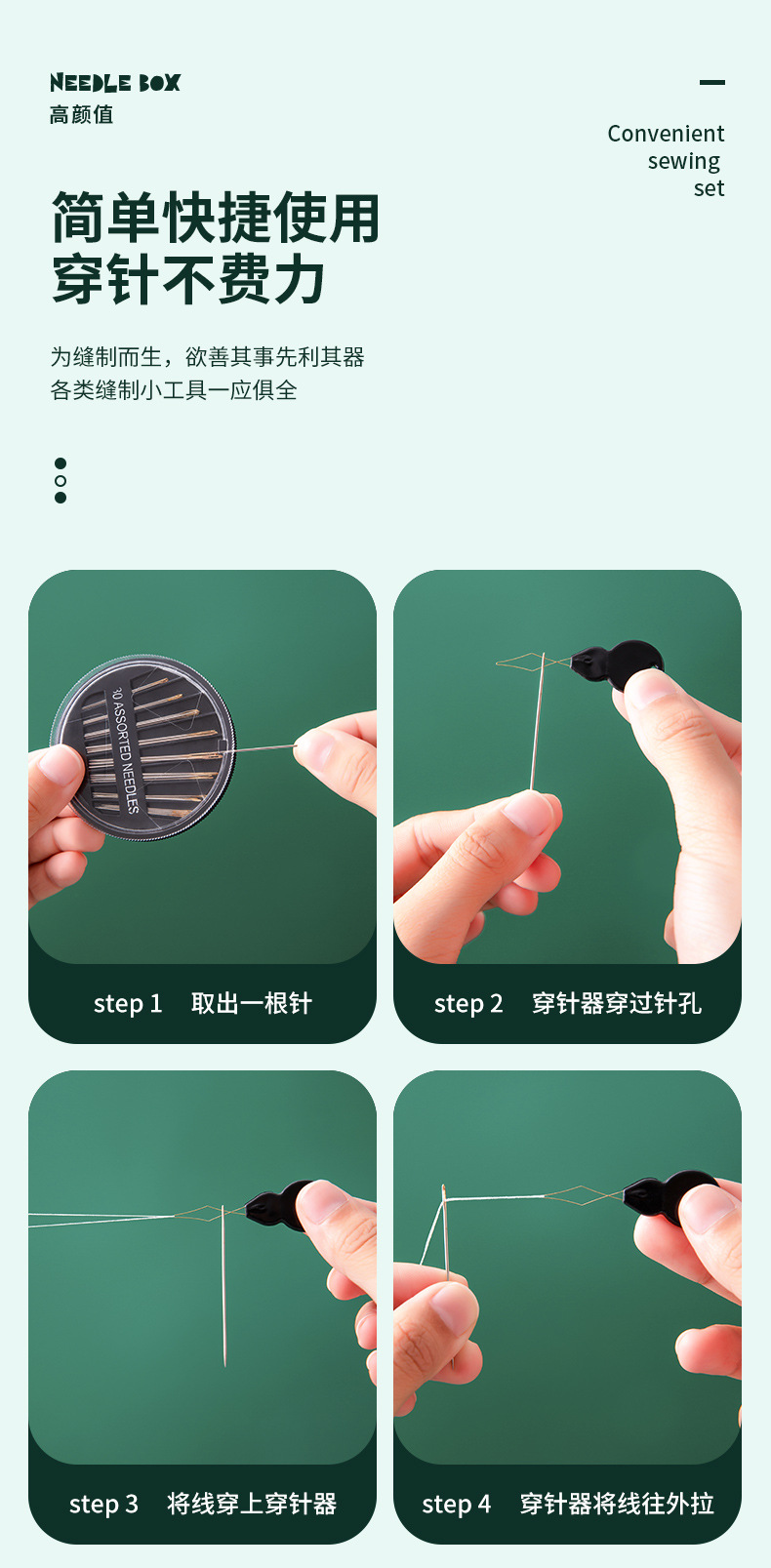 NEEDLE BOX
高颜值

Convenient sewing set

简单快捷使用
穿针不费力

为缝制而生，欲善其事先利其器
各类缝制小工具一应俱全

30 ASSORTED NEEDLES

step 1 取出一根针

step 2 穿针器穿过针孔

step 3 将线穿上穿针器

step 4 穿针器将线往外拉