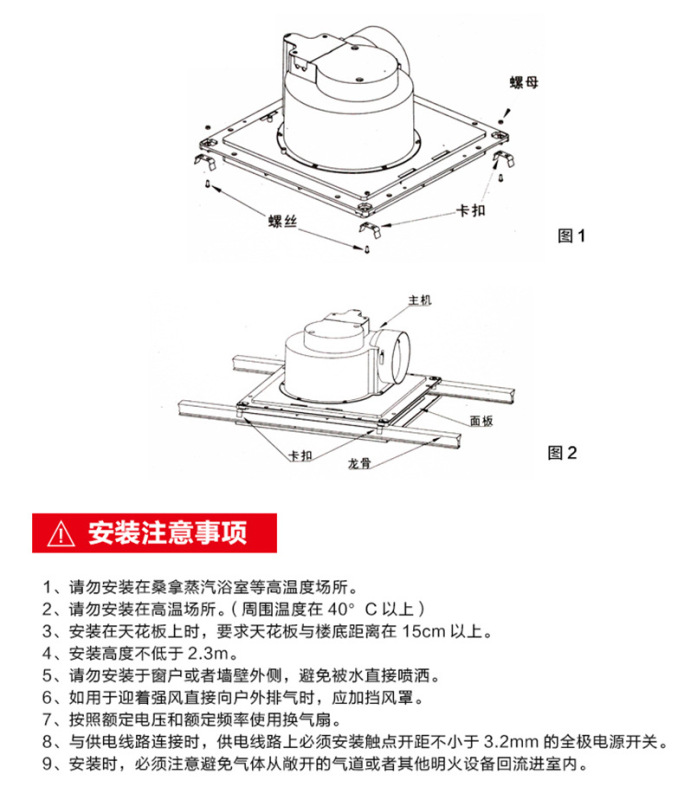 螺母

螺丝

卡扣

图 1

主机

面板

卡扣

龙骨

图 2

安装注意事项

1、请勿安装在桑拿蒸汽浴室等高温度场所。
2、请勿安装在高温场所。（周围温度在 40° C 以上）
3、安装在天花板上时，要求天花板与楼底距离在 15cm 以上。
4、安装高度不低于 2.3m。
5、请勿安装于窗户或者墙壁外侧，避免被水直接喷洒。
6、如用于迎着强风直接向户外排气时，应加挡风罩。
7、按照额定电压和额定频率使用换气扇。
8、与供电线路连接时，供电线路上必须安装触点开距不小于 3.2mm 的全极电源开关。
9、安装时，必须注意避免气体从敞开的气道或者其他明火设备回流进室内。