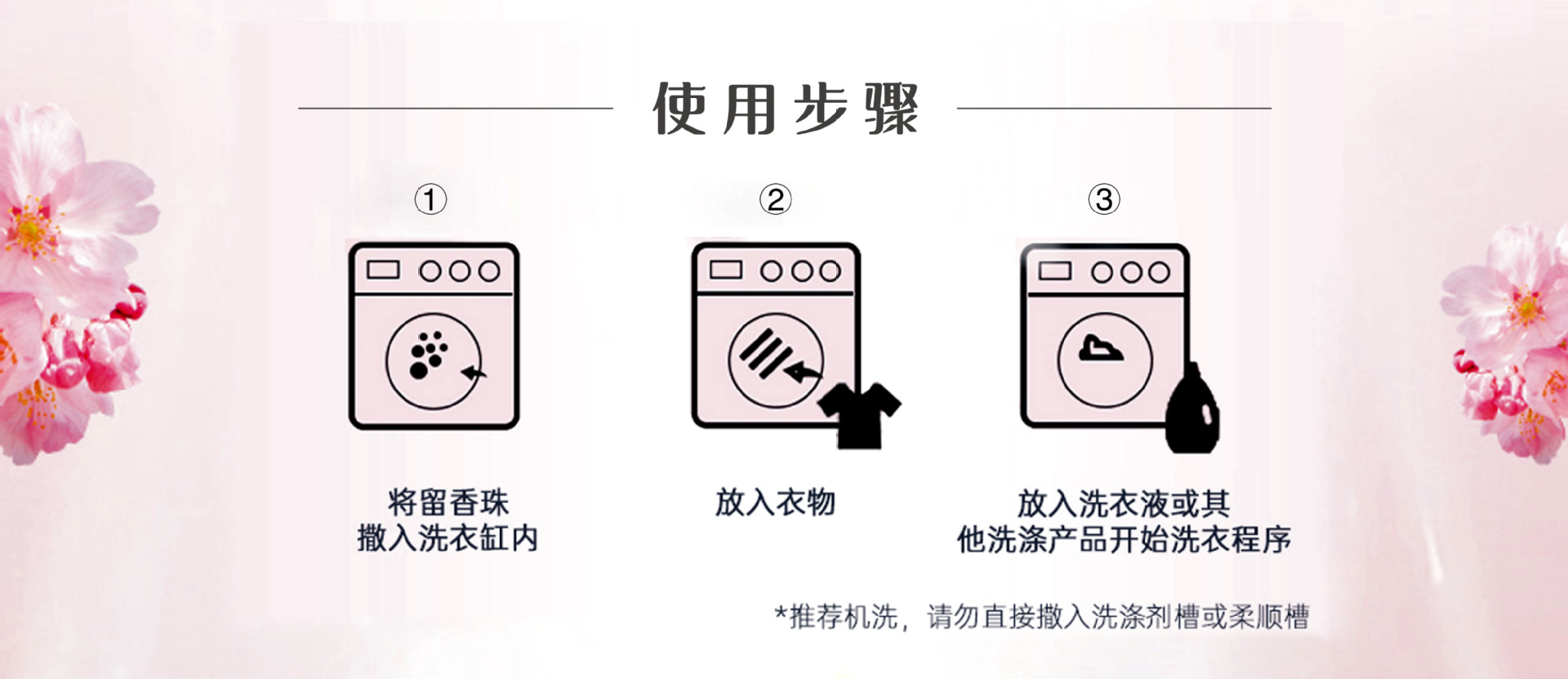 使用步骤

①

将留香珠
撒入洗衣缸内

②

放入衣物

③

放入洗衣液或其
他洗涤产品开始洗衣程序

*推荐机洗，请勿直接撒入洗涤剂槽或柔顺槽