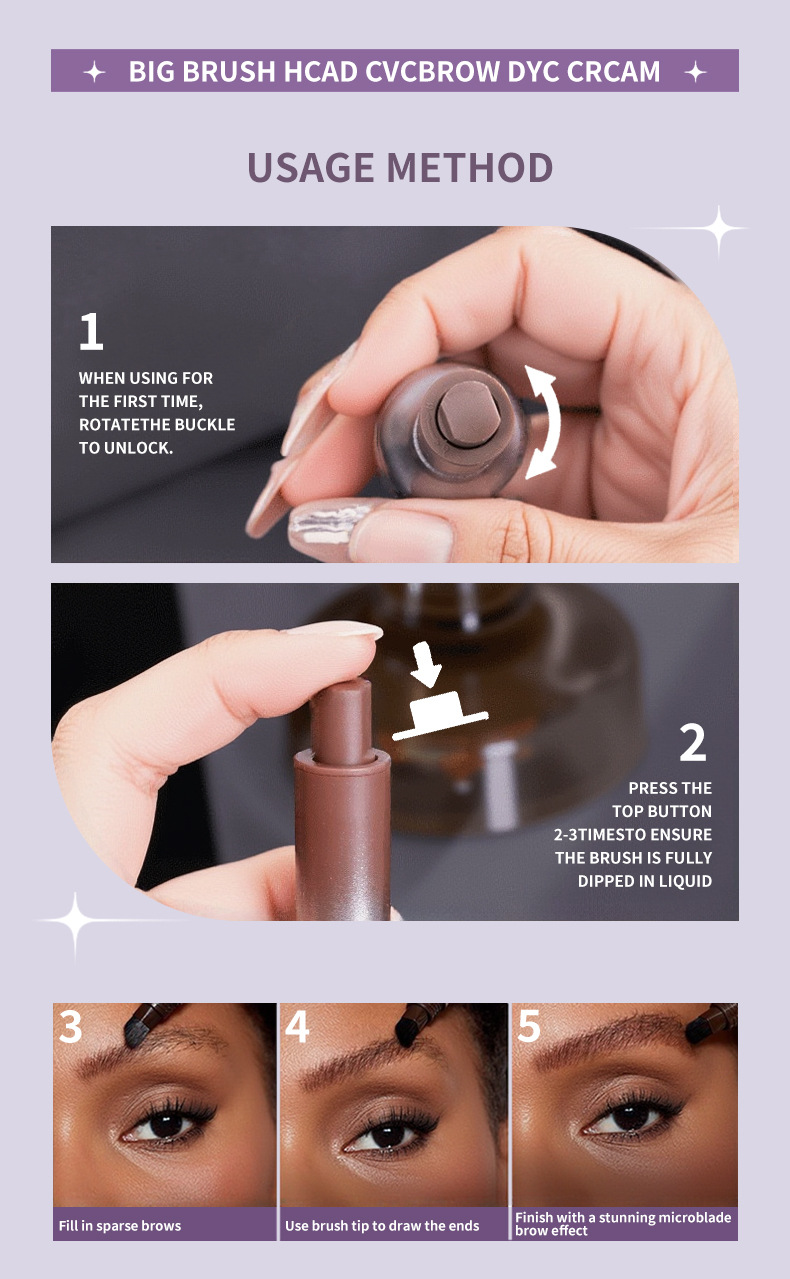 BIG BRUSH HCAD CVCBROW DYC CRCAM

USAGE METHOD

1

WHEN USING FOR THE FIRST TIME, ROTATETHE BUCKLE TO UNLOCK.

2

PRESS THE TOP BUTTON 2-3TIMESTO ENSURE THE BRUSH IS FULLY DIPPED IN LIQUID

3

Fill in sparse brows

4

Use brush tip to draw the ends

5

Finish with a stunning microblade brow effect