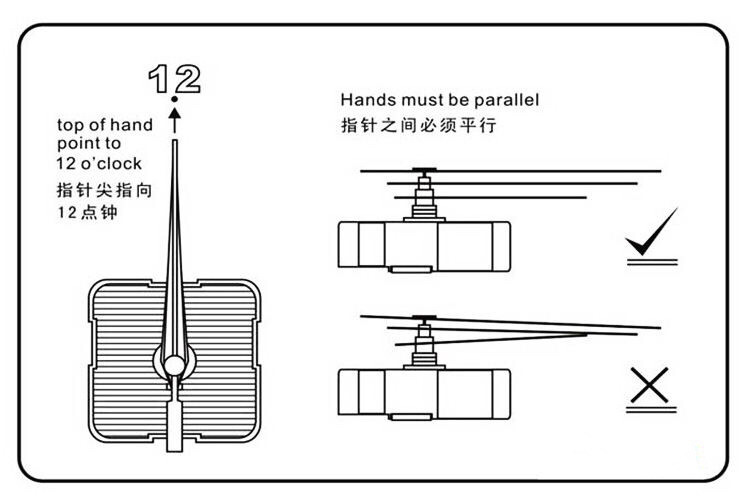 12

top of hand point to 12 o'clock
指针尖指向
12点钟

Hands must be parallel
指针之间必须平行