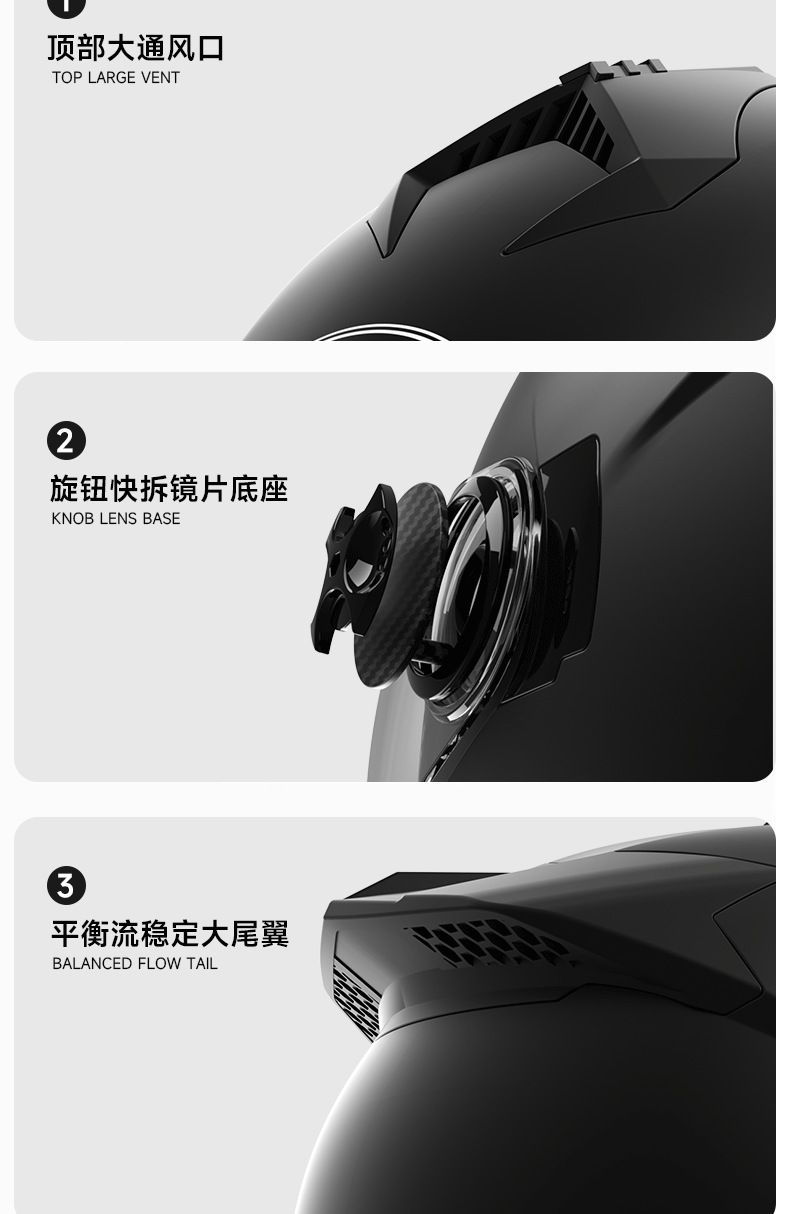 1
顶部大通风口
TOP LARGE VENT

2
旋钮快拆镜片底座
KNOB LENS BASE

3
平衡流稳定大尾翼
BALANCED FLOW TAIL