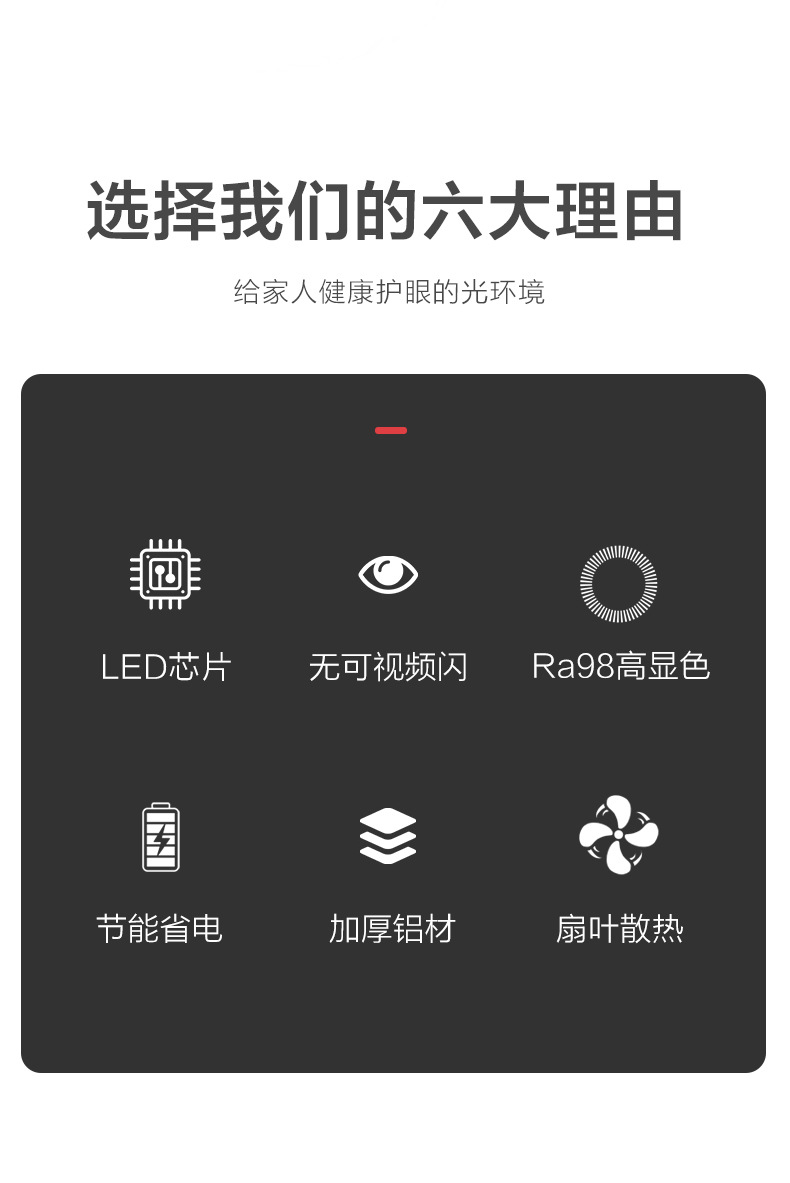 选择我们的六大理由

给家人健康护眼的光环境

LED芯片

无可视频闪

Ra98高显色

节能省电

加厚铝材

扇叶散热