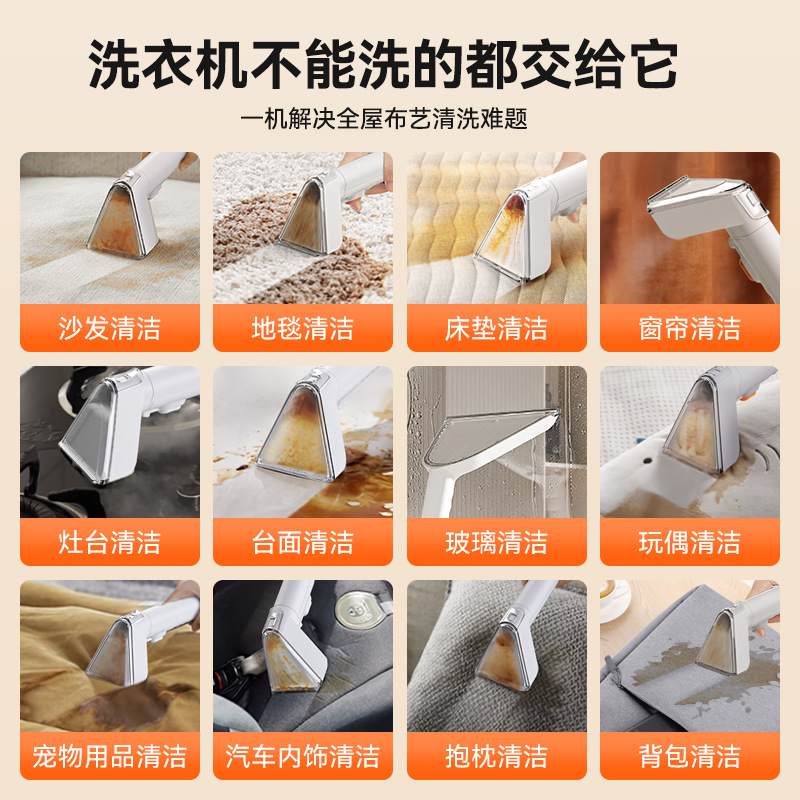 洗衣机不能洗的都交给它

一机解决全屋布艺清洗难题

沙发清洁

地毯清洁

床垫清洁

窗帘清洁

灶台清洁

台面清洁

玻璃清洁

玩偶清洁

宠物用品清洁

汽车内饰清洁

抱枕清洁

背包清洁