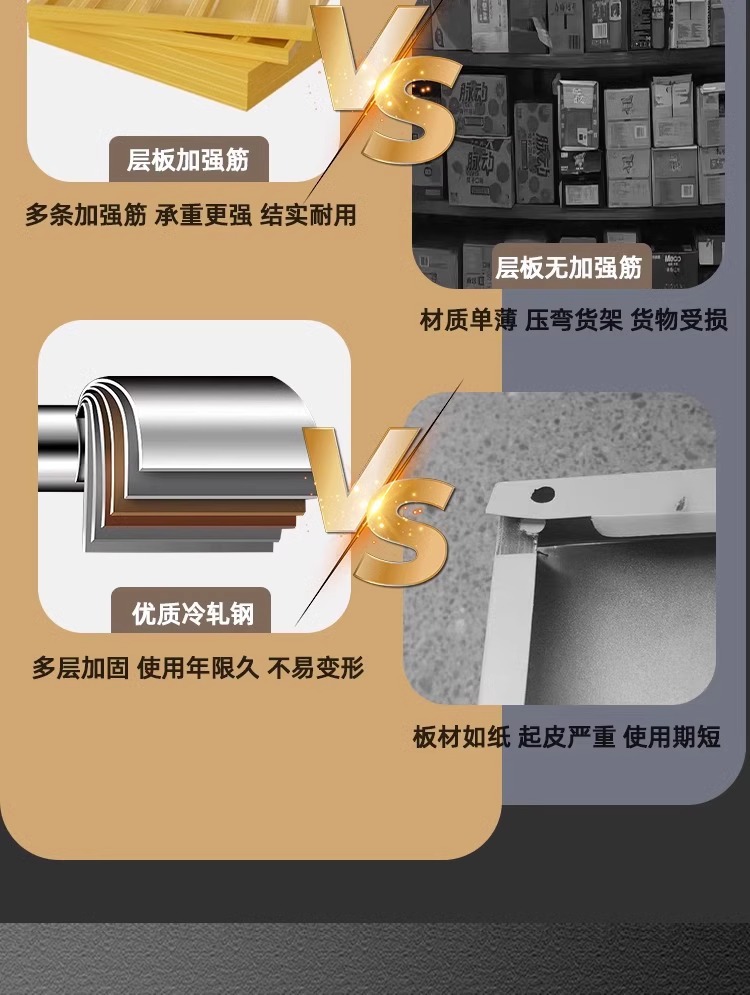 层板加强筋

多条加强筋 承重更强 结实耐用

VS

层板无加强筋

材质单薄 压弯货架 货物受损

优质冷轧钢

多层加固 使用年限久 不易变形

VS

板材如纸 起皮严重 使用期短