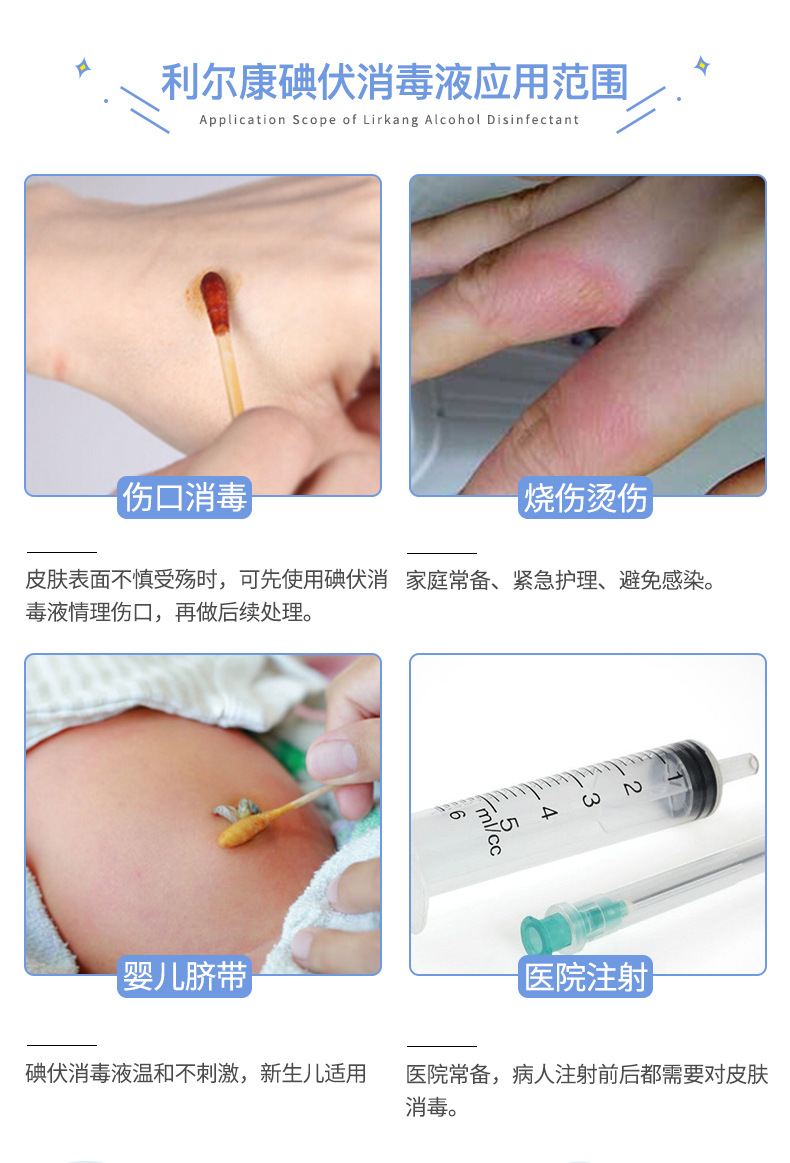 利尔康碘伏消毒液应用范围

Application Scope of Lirkang Alcohol Disinfectant

伤口消毒

皮肤表面不慎受殇时，可先使用碘伏消毒液情理伤口，再做后续处理。

烧伤烫伤

家庭常备、紧急护理、避免感染。

婴儿脐带

碘伏消毒液温和不刺激，新生儿适用

1 2 3 4 5 6 ml/cc

医院注射

医院常备，病人注射前后都需要对皮肤消毒。