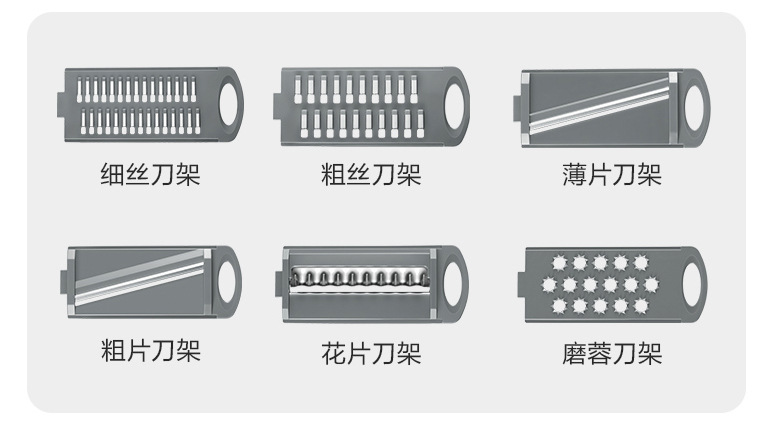 细丝刀架 粗丝刀架 薄片刀架

粗片刀架 花片刀架 磨蓉刀架