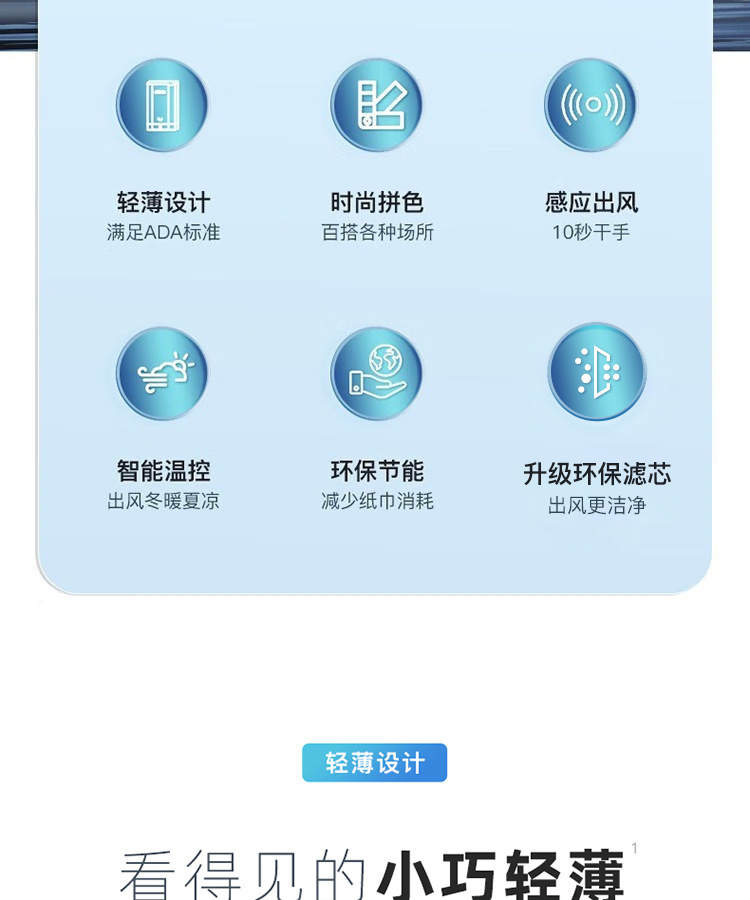 轻薄设计
满足ADA标准

时尚拼色
百搭各种场所

感应出风
10秒干手

智能温控
出风冬暖夏凉

环保节能
减少纸巾消耗

升级环保滤芯
出风更洁净

轻薄设计

看得见的小巧轻薄$^{1}$