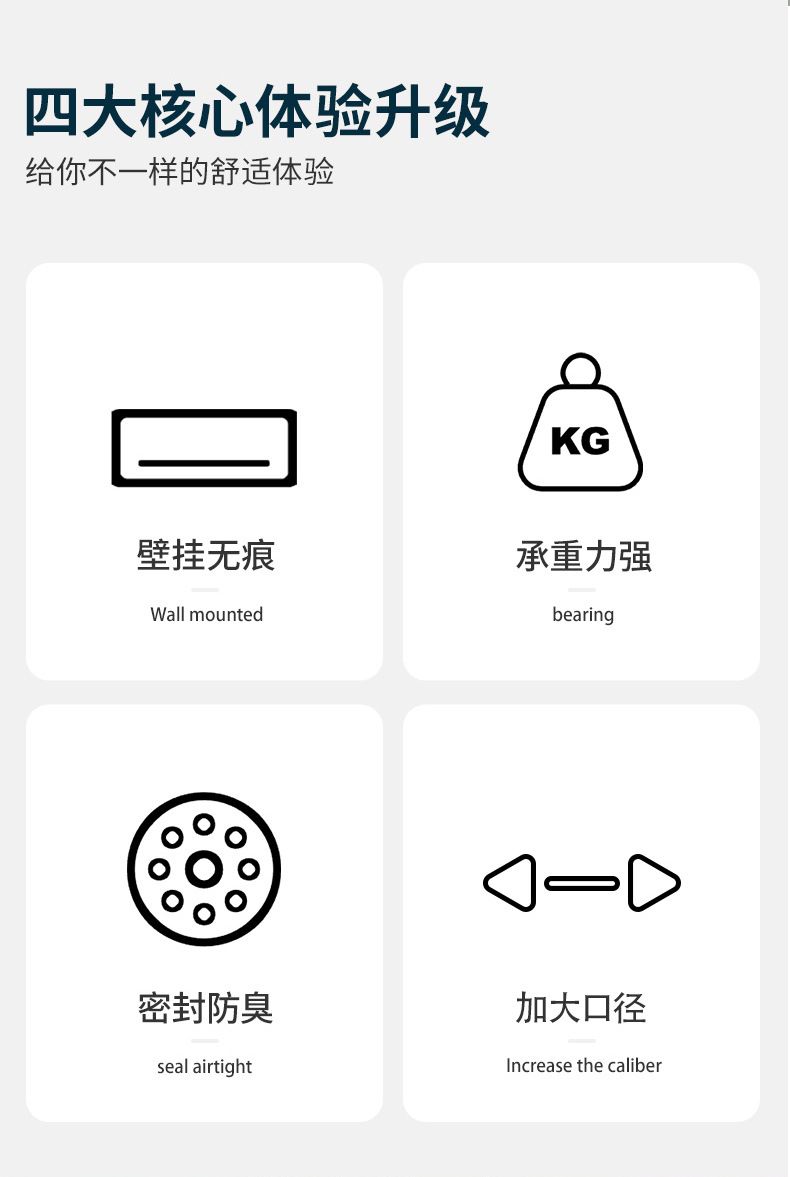 四大核心体验升级
给你不一样的舒适体验

壁挂无痕
Wall mounted

KG

承重力强
bearing

密封防臭
seal airtight

加大口径
Increase the caliber