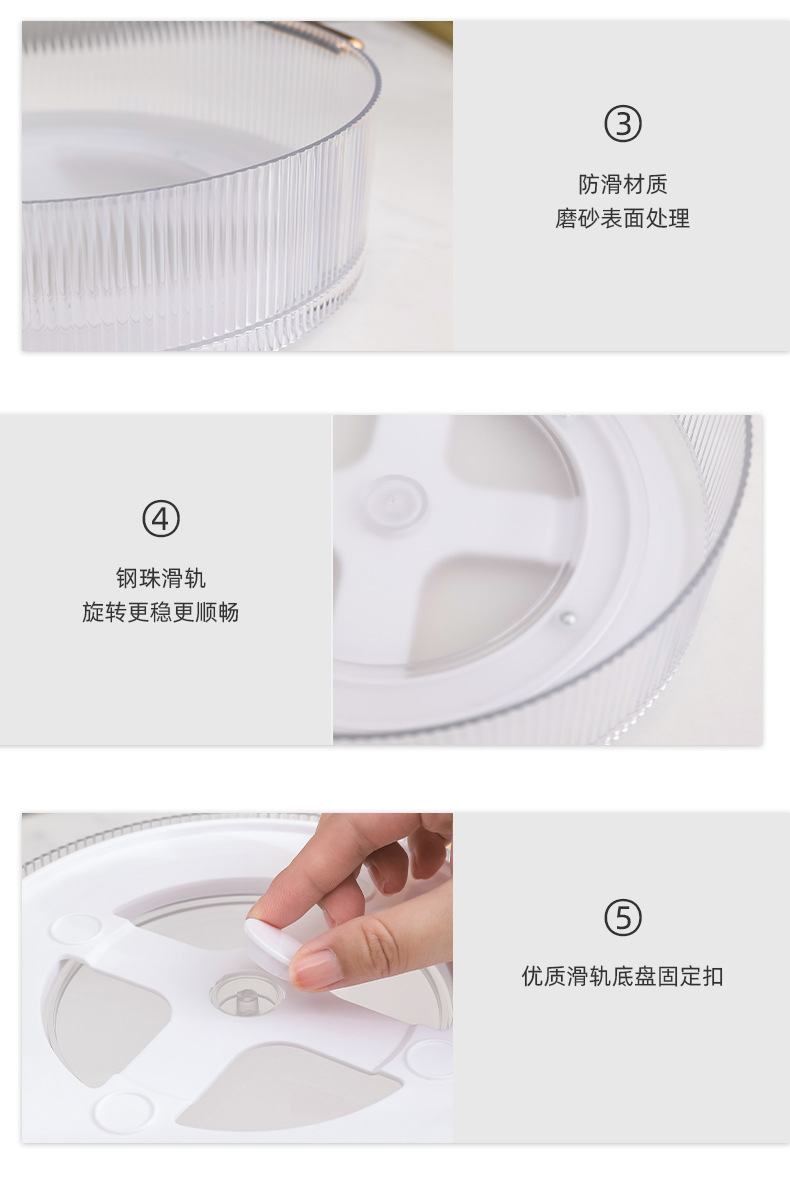 ③

防滑材质
磨砂表面处理

④

钢珠滑轨
旋转更稳更顺畅

⑤

优质滑轨底盘固定扣